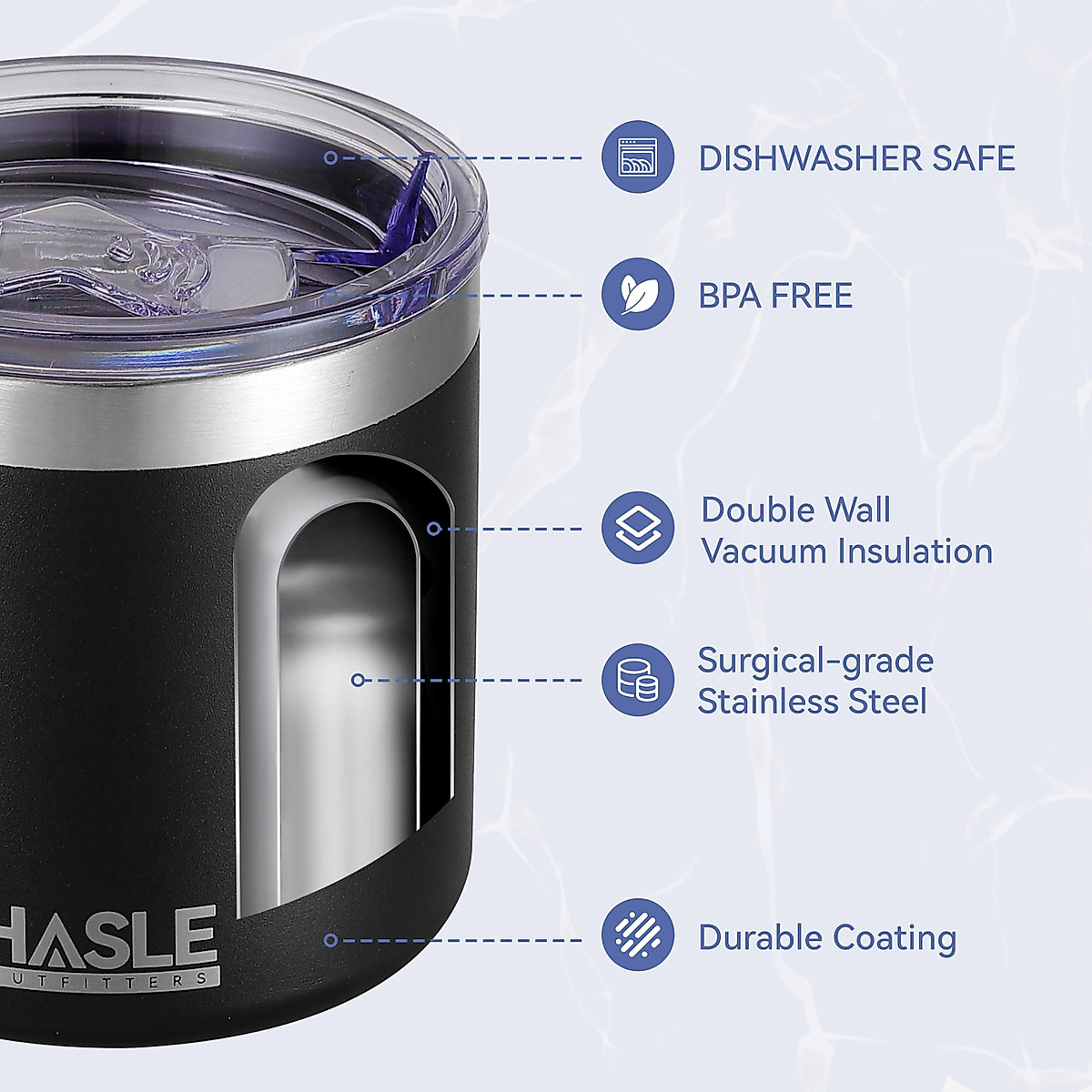 DISHWASHER SAFE

BPA FREE

Double Wall Vacuum Insulation

Surgical-grade Stainless Steel

Durable Coating

HASLE

UTFITTERS