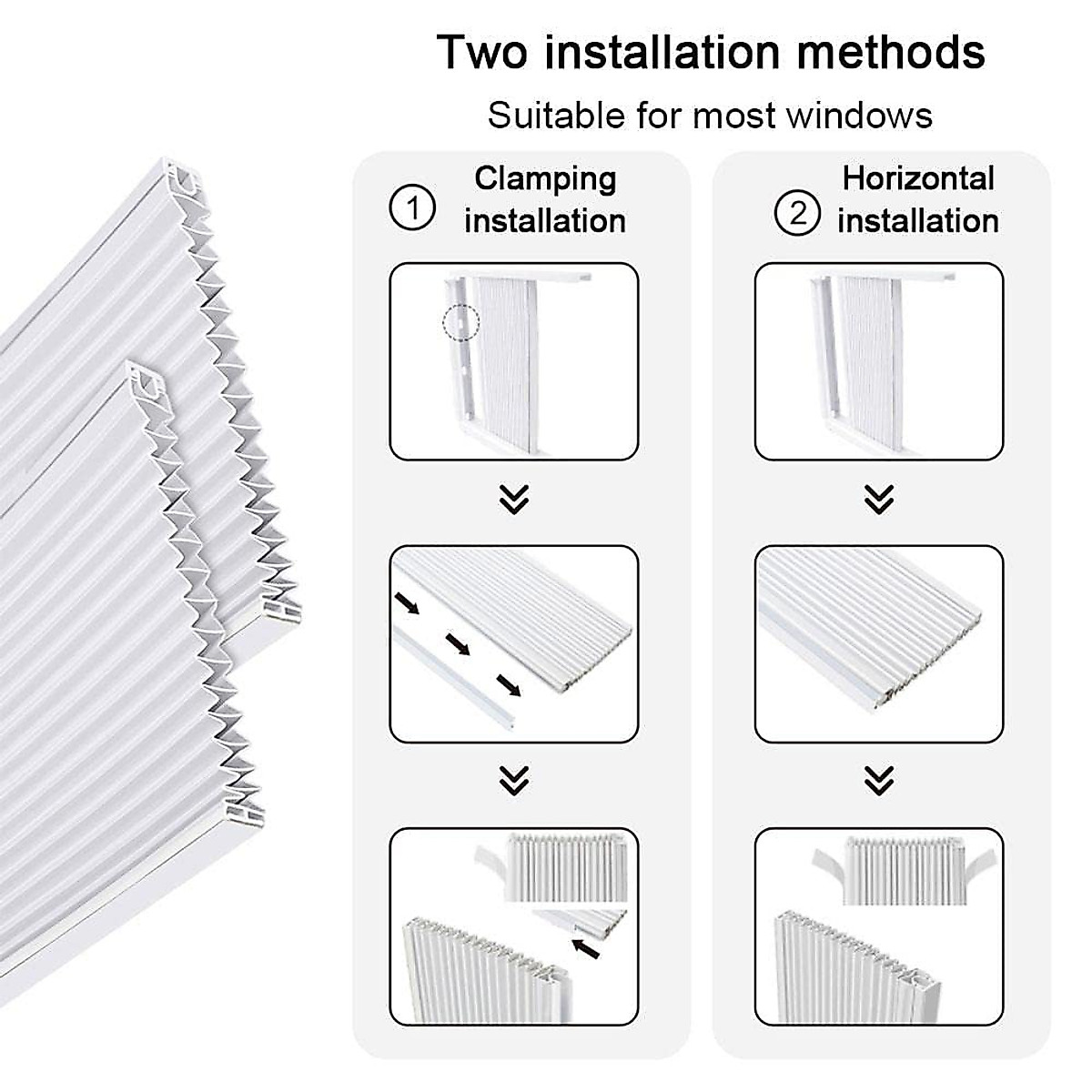 Two installation methods

Suitable for most windows

① Clamping installation

② Horizontal installation