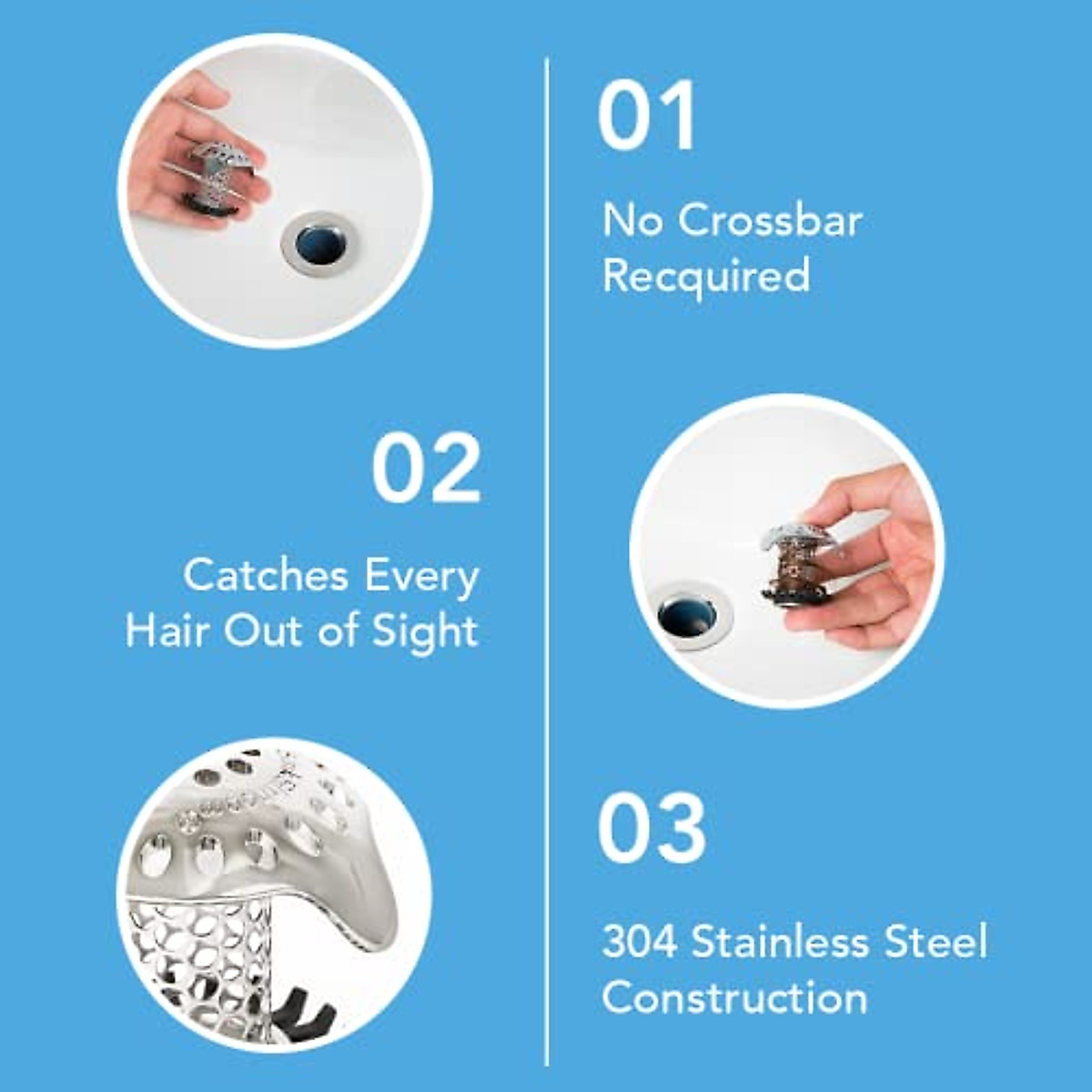 01

No Crossbar Recquired

02

Catches Every Hair Out of Sight

03

304 Stainless Steel Construction