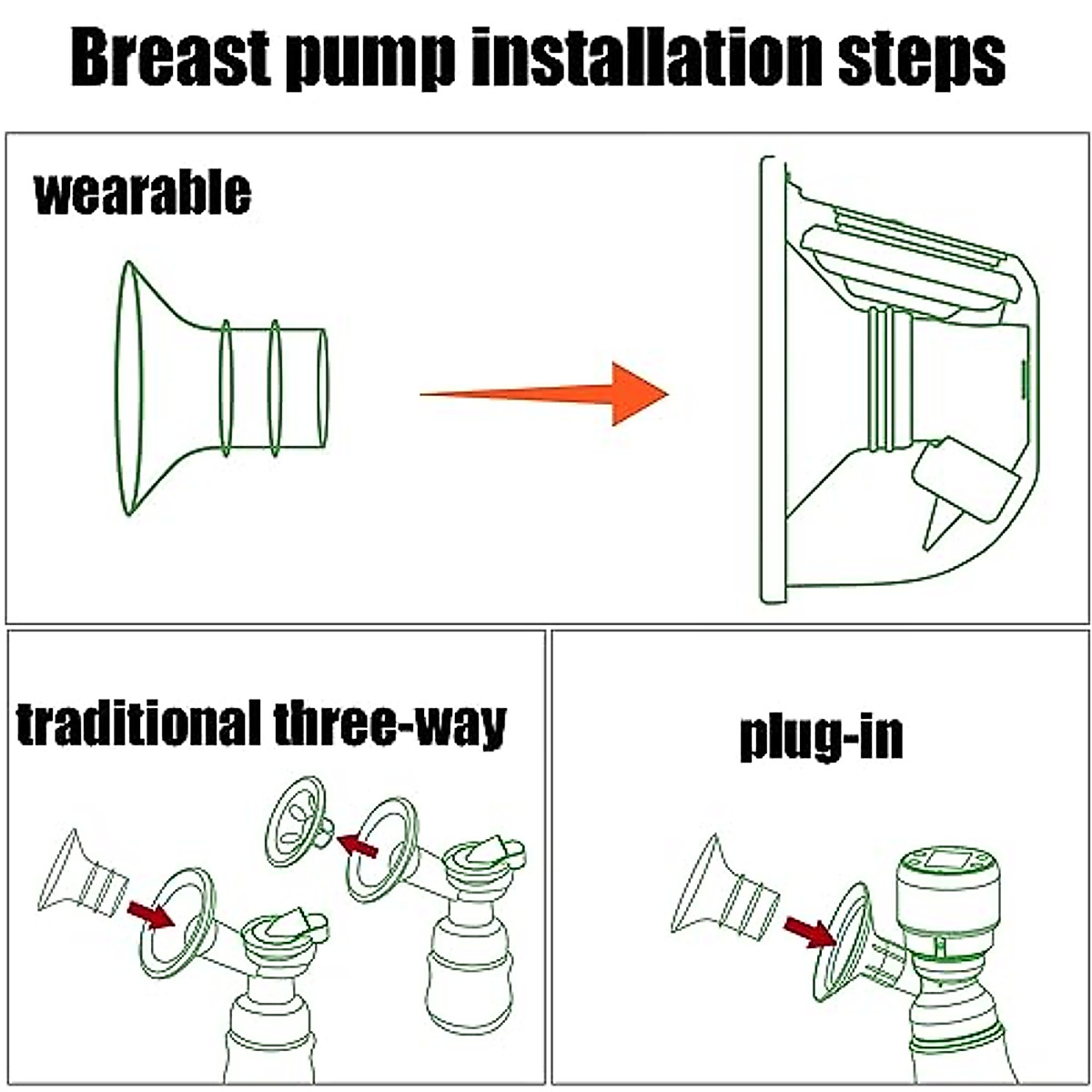 Breast pump installation steps

wearable

traditional three-way

plug-in