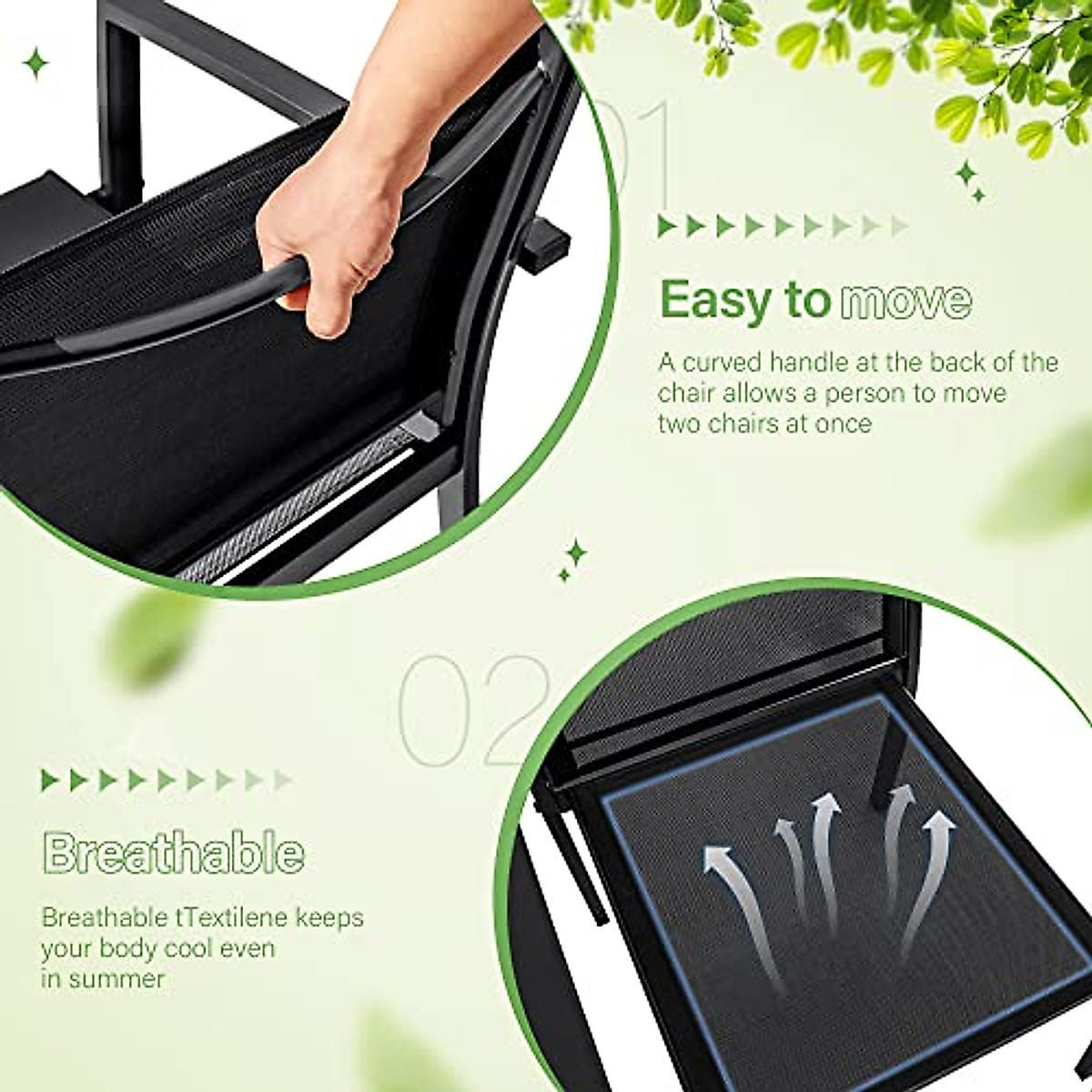 01

Easy to move

A curved handle at the back of the chair allows a person to move two chairs at once

02

Breathable

Breathable tTextilene keeps your body cool even in summer