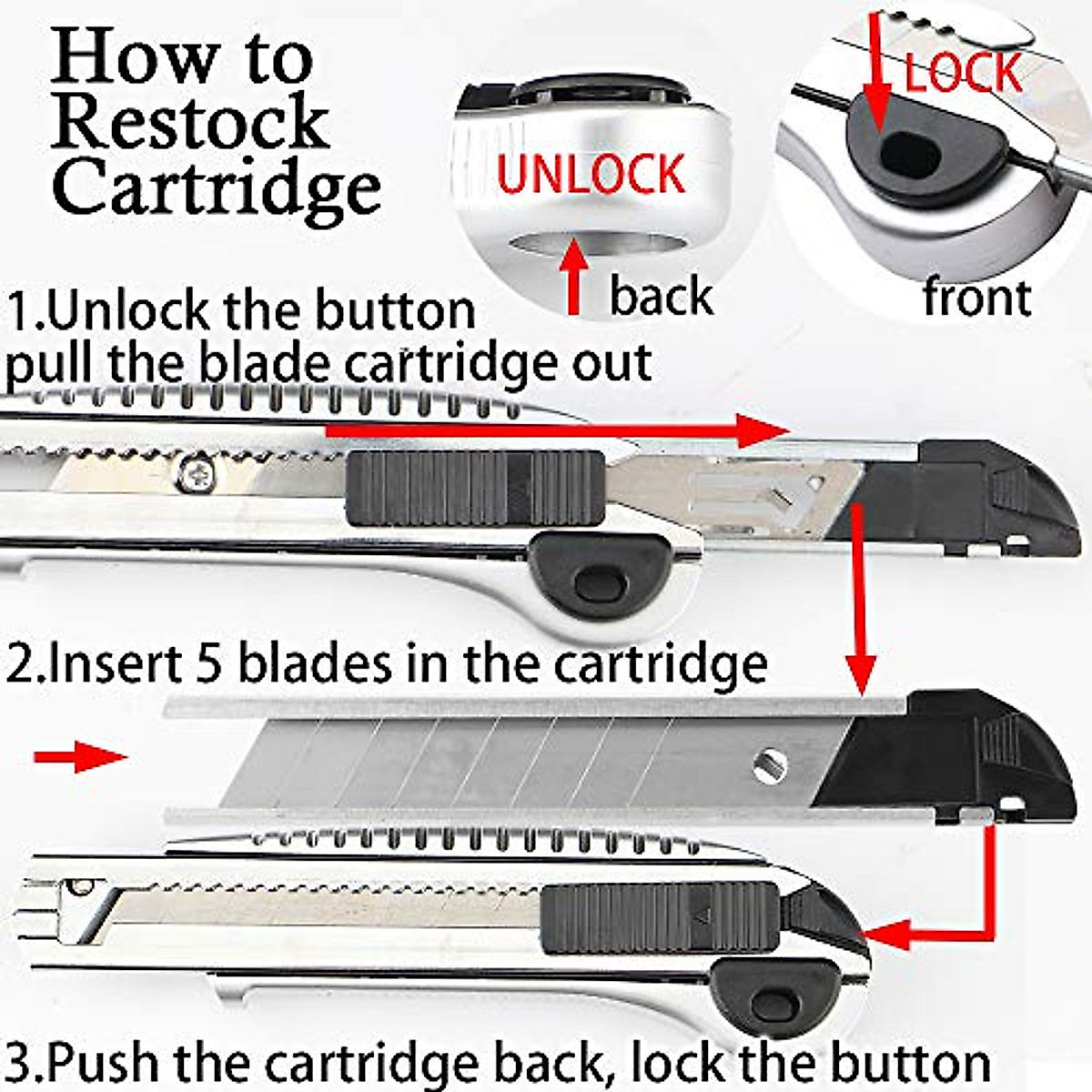 How to Restock Cartridge

UNLOCK

back

LOCK

front

1.Unlock the button pull the blade cartridge out

2.Insert 5 blades in the cartridge

3.Push the cartridge back, lock the button