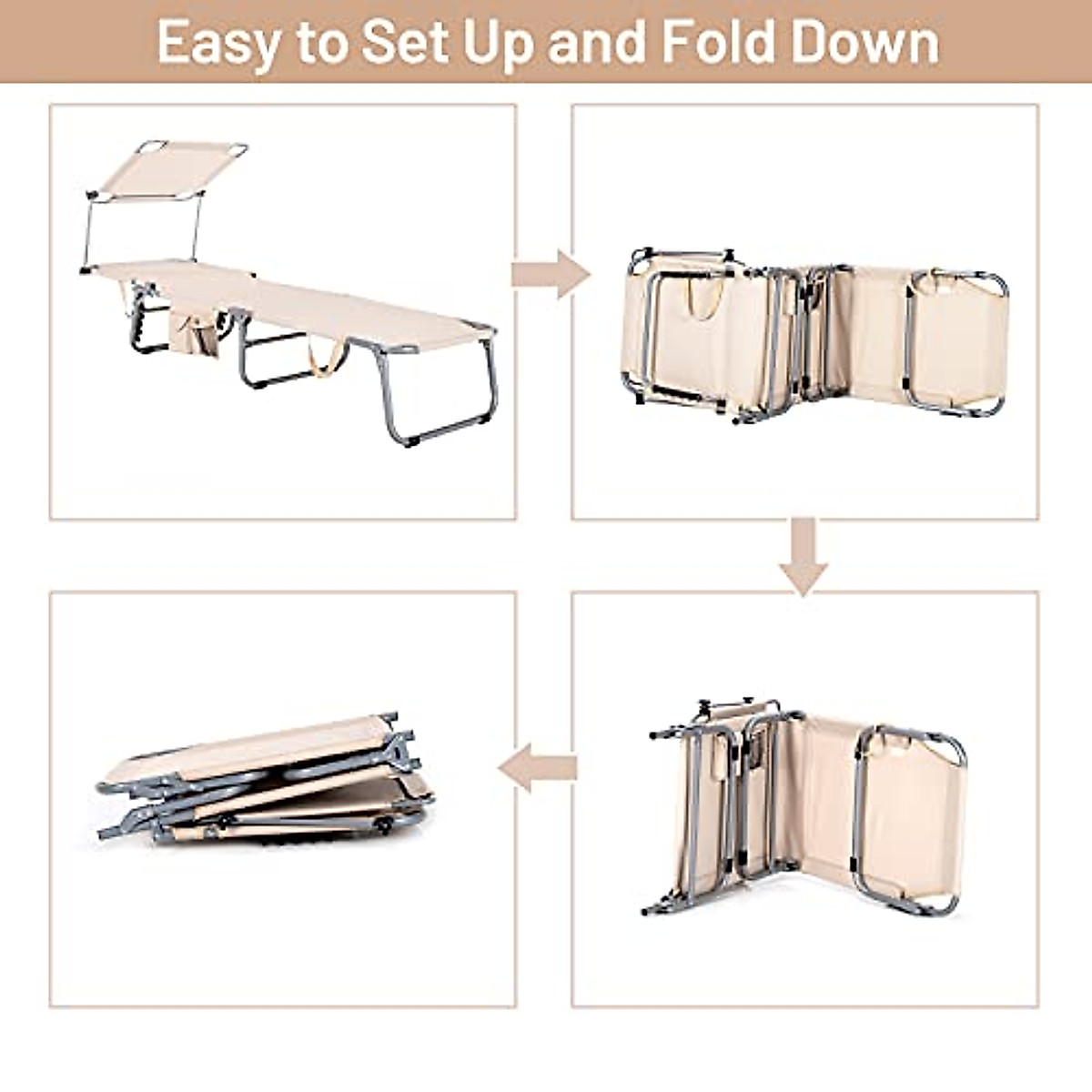 Easy to Set Up and Fold Down