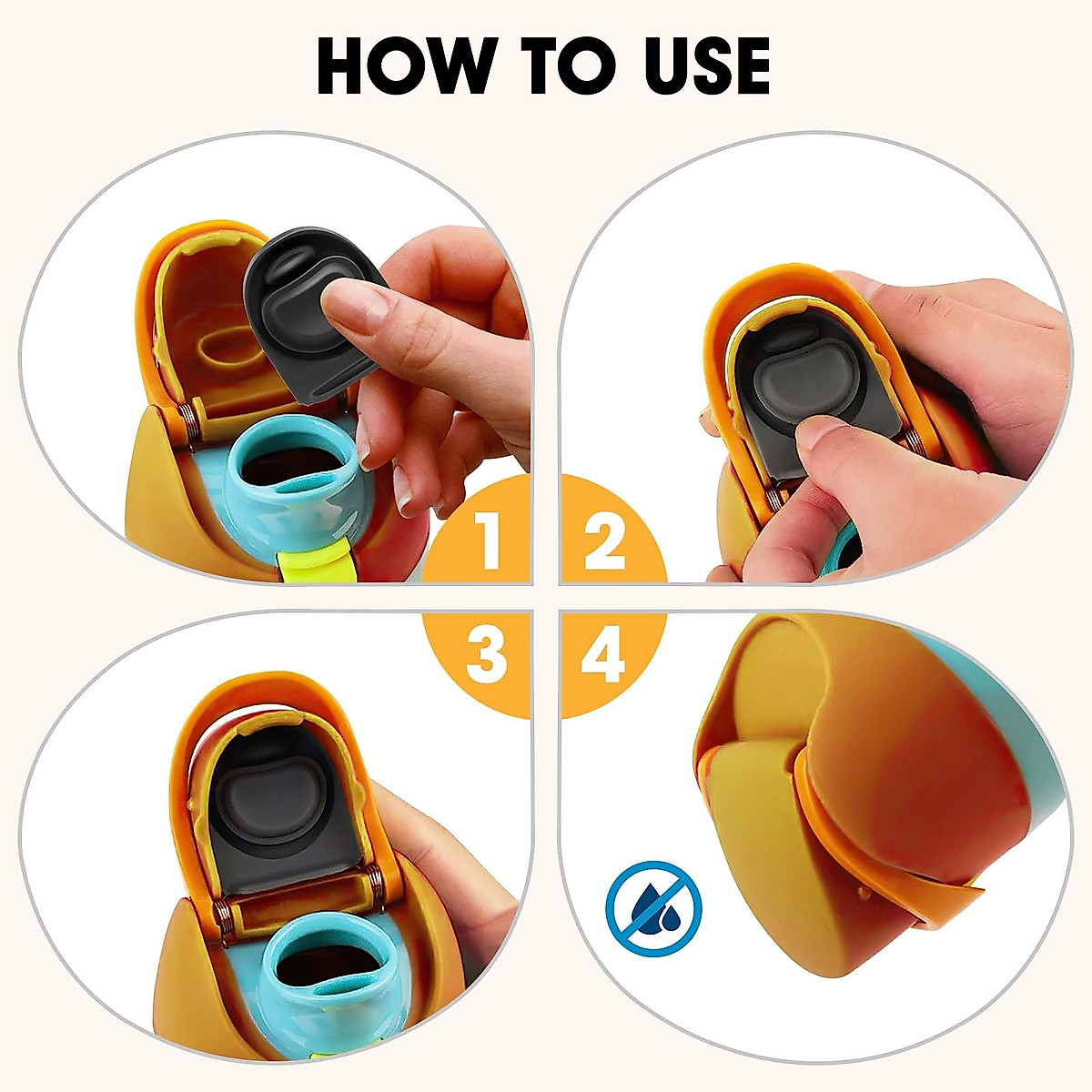 HOW TO USE

1

2

3

4