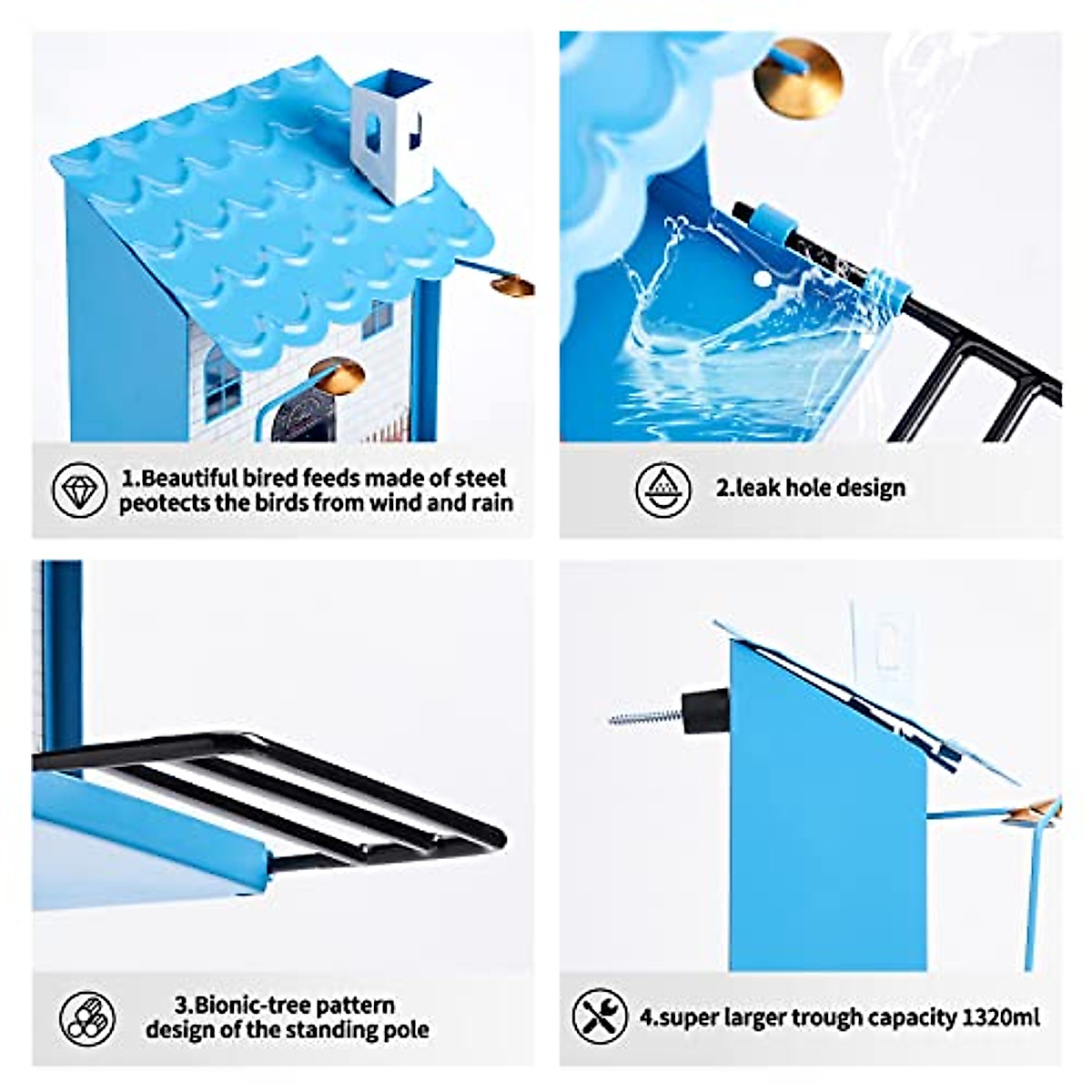 1.Beautiful bired feeds made of steel peotects the birds from wind and rain

2.leak hole design

3.Bionic-tree pattern design of the standing pole

4.super larger trough capacity 1320ml