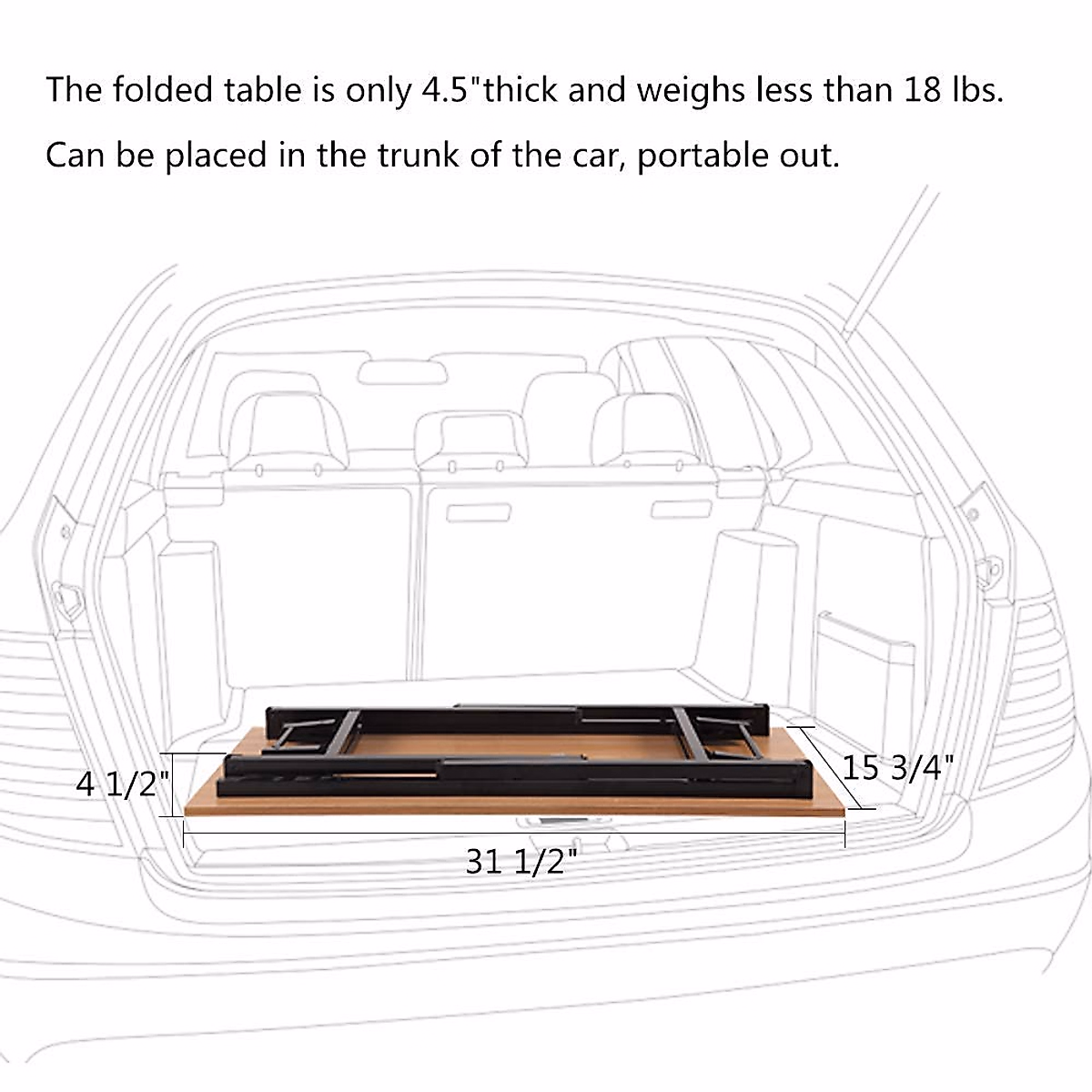 The folded table is only 4.5"thick and weighs less than 18 lbs.

Can be placed in the trunk of the car, portable out.

4 1/2"

15 3/4"

31 1/2"