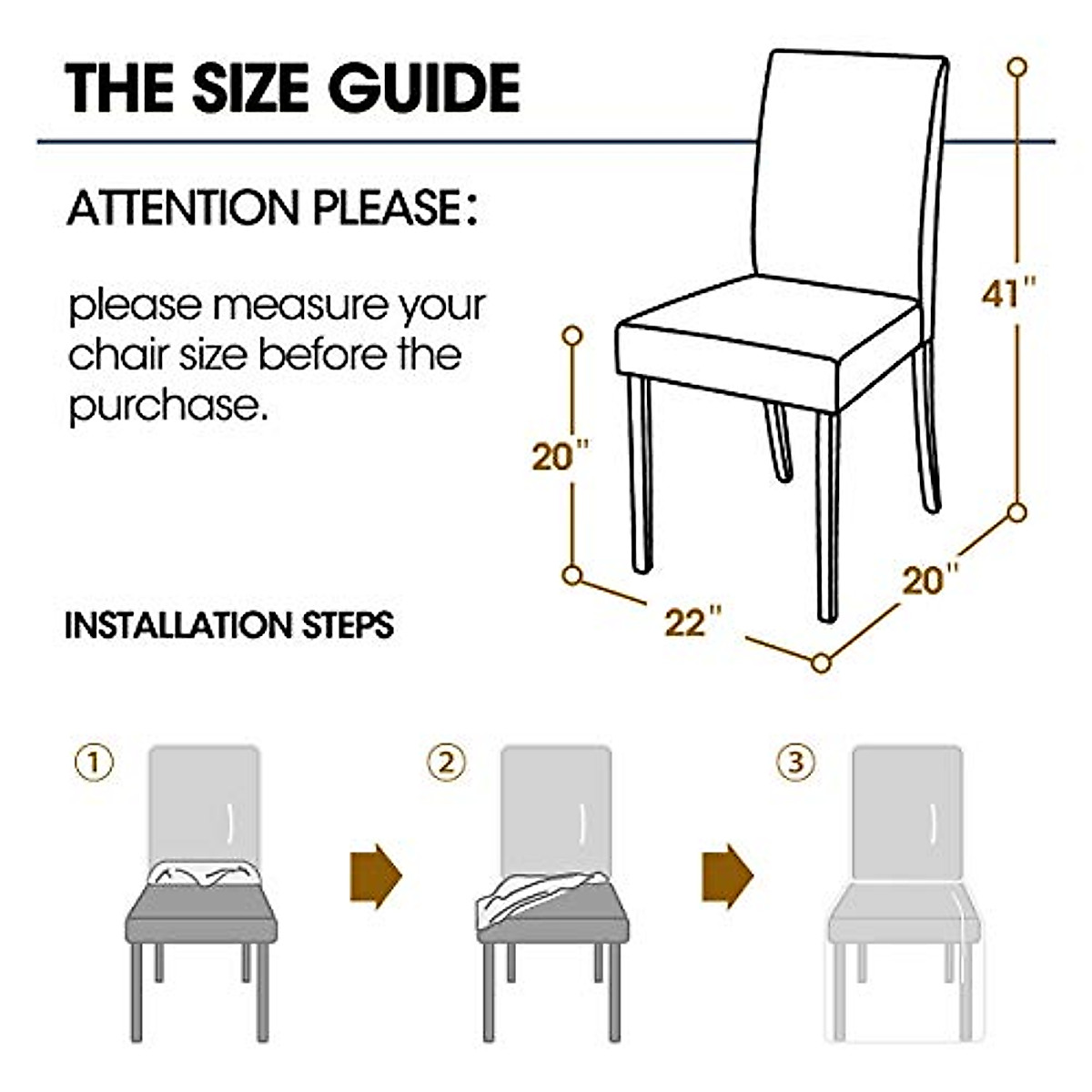 THE SIZE GUIDE

ATTENTION PLEASE:

please measure your chair size before the purchase.

41"

20"

20"

22"

INSTALLATION STEPS

①

②

③