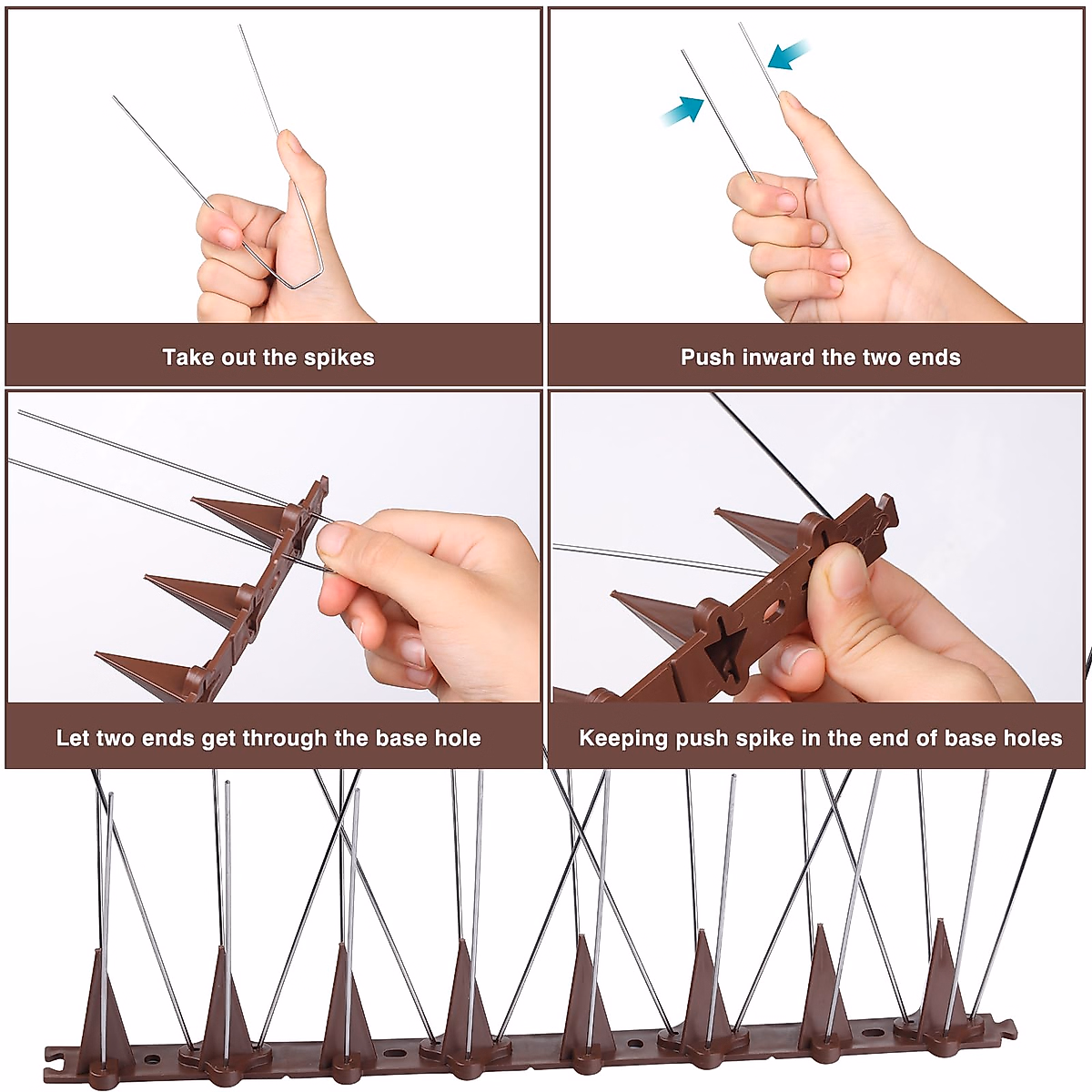 Take out the spikes

Push inward the two ends

Let two ends get through the base hole

Keeping push spike in the end of base holes