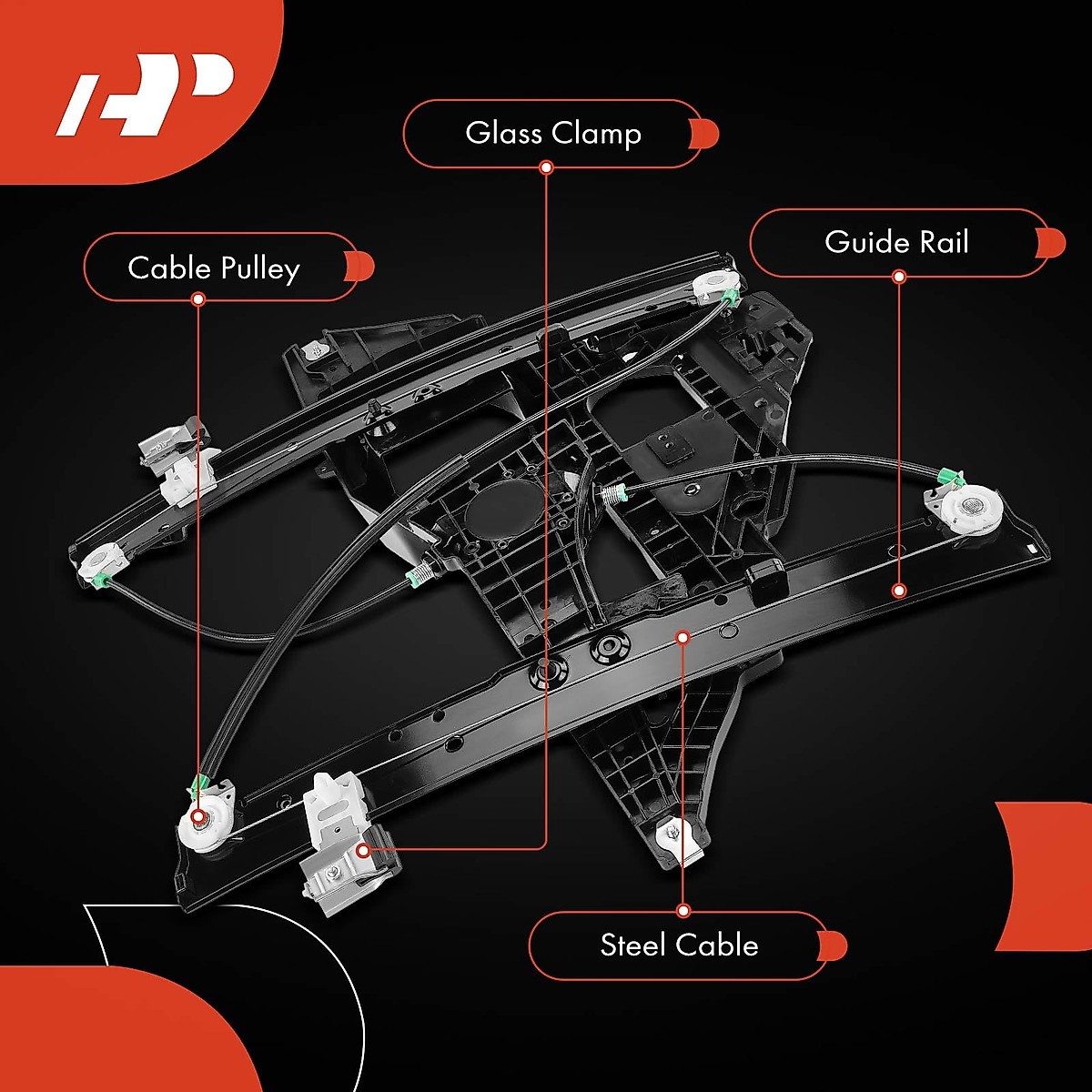 AP

Glass Clamp

Cable Pulley

Guide Rail

Steel Cable