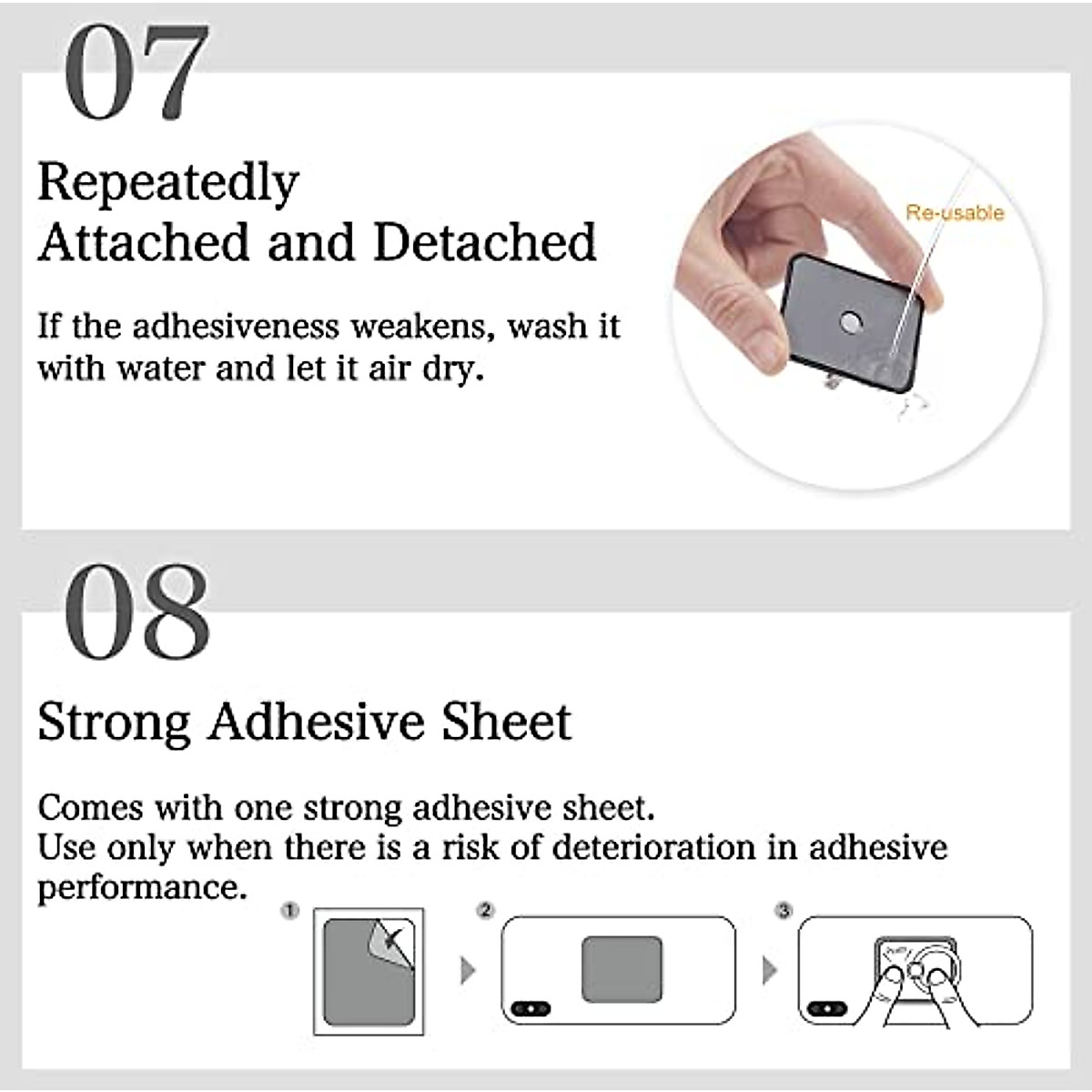 07

Repeatedly
Attached and Detached

If the adhesiveness weakens, wash it with water and let it air dry.

Re-usable

08

Strong Adhesive Sheet

Comes with one strong adhesive sheet.
Use only when there is a risk of deterioration in adhesive performance.

①

②

③