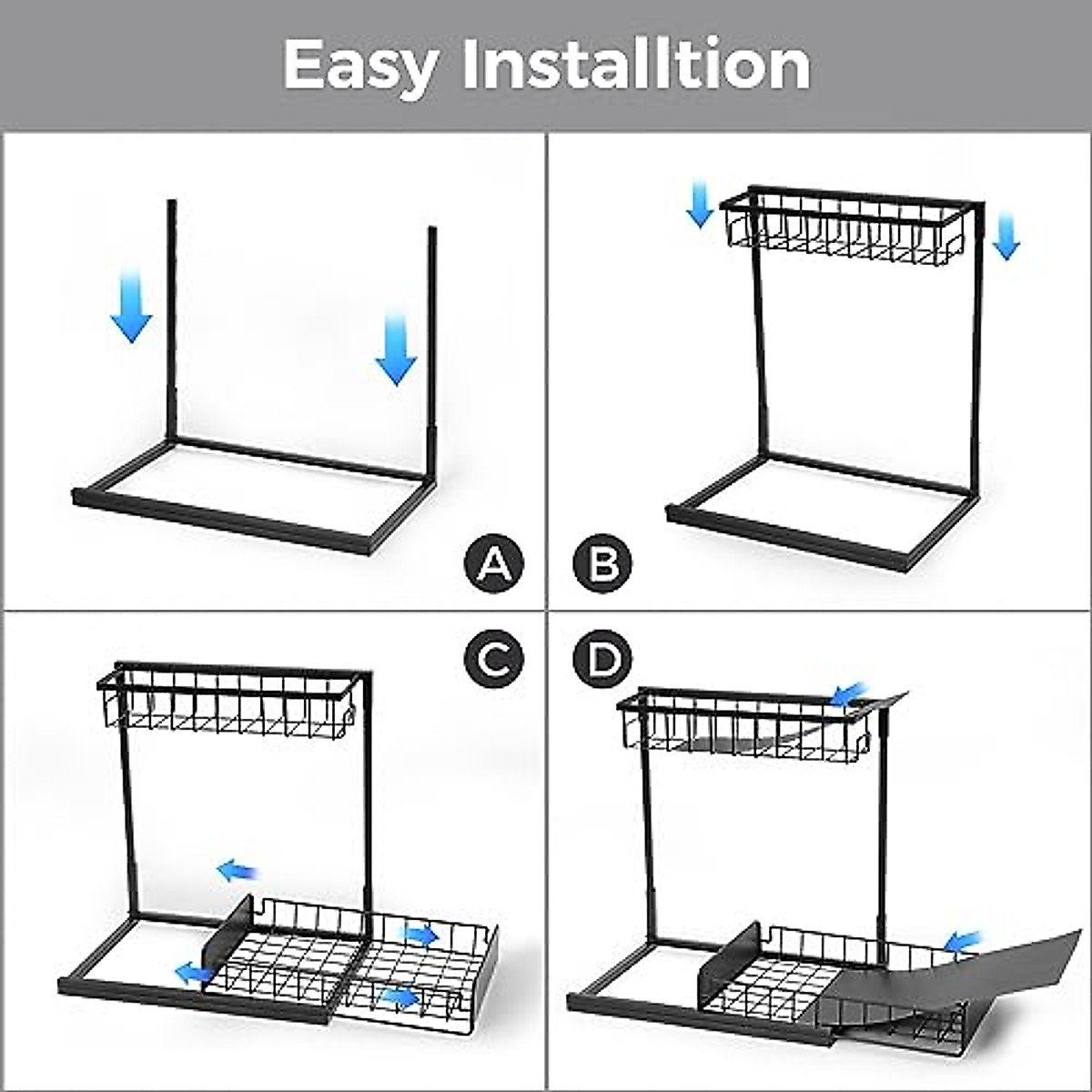 Easy Installtion

A

B

C

D