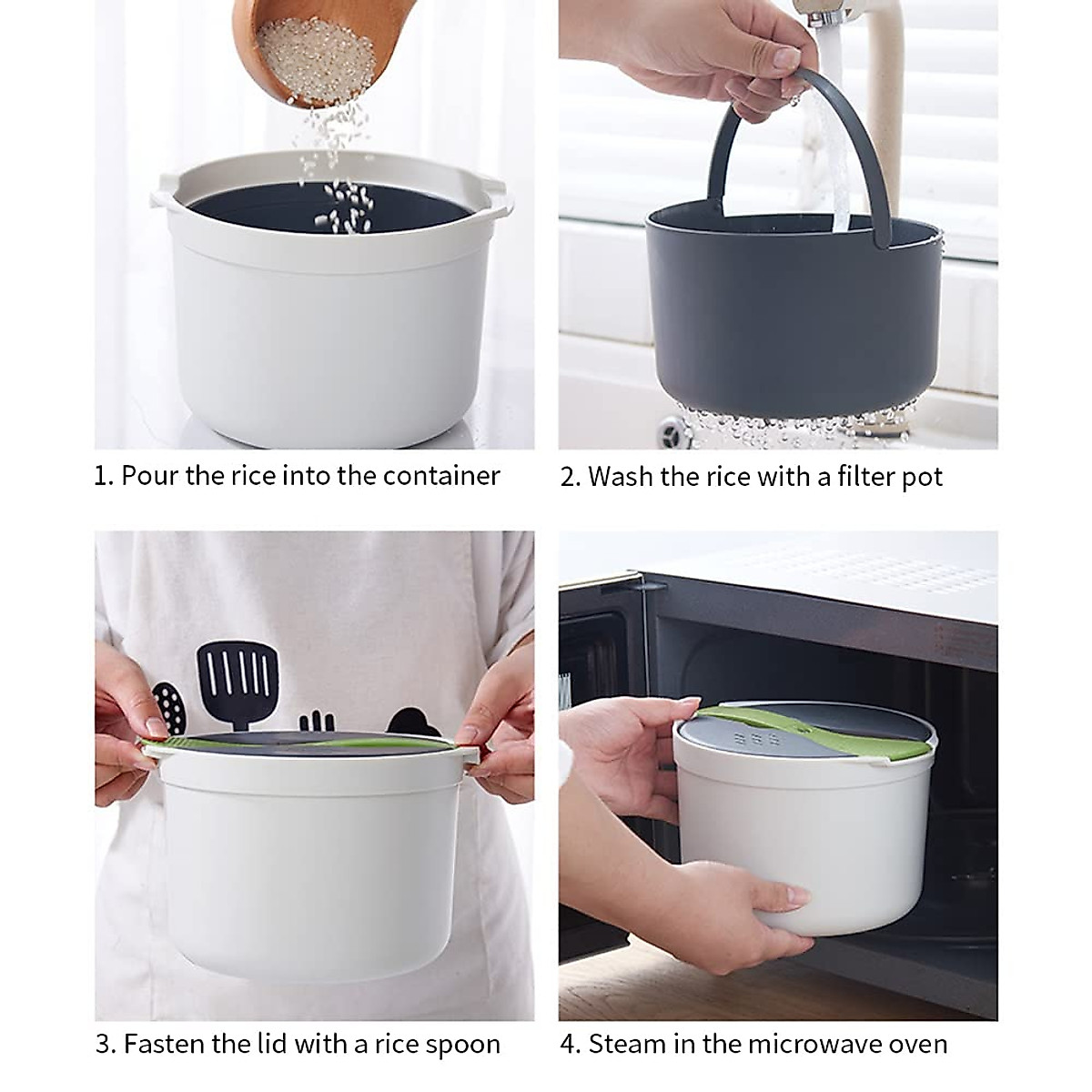 1. Pour the rice into the container

2. Wash the rice with a filter pot

3. Fasten the lid with a rice spoon

4. Steam in the microwave oven