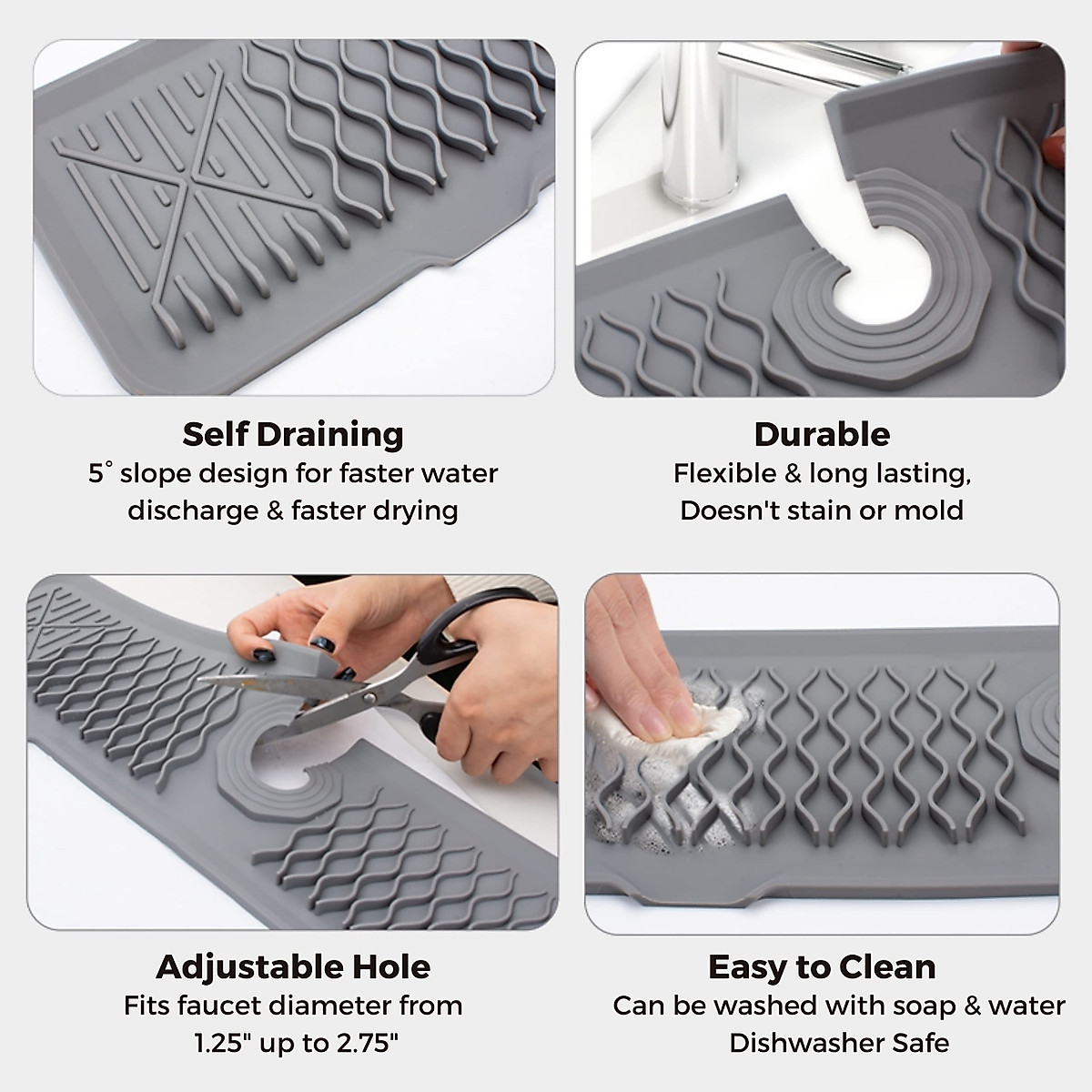 Self Draining
5° slope design for faster water discharge & faster drying

Durable
Flexible & long lasting, Doesn't stain or mold

Adjustable Hole
Fits faucet diameter from 1.25" up to 2.75"

Easy to Clean
Can be washed with soap & water
Dishwasher Safe