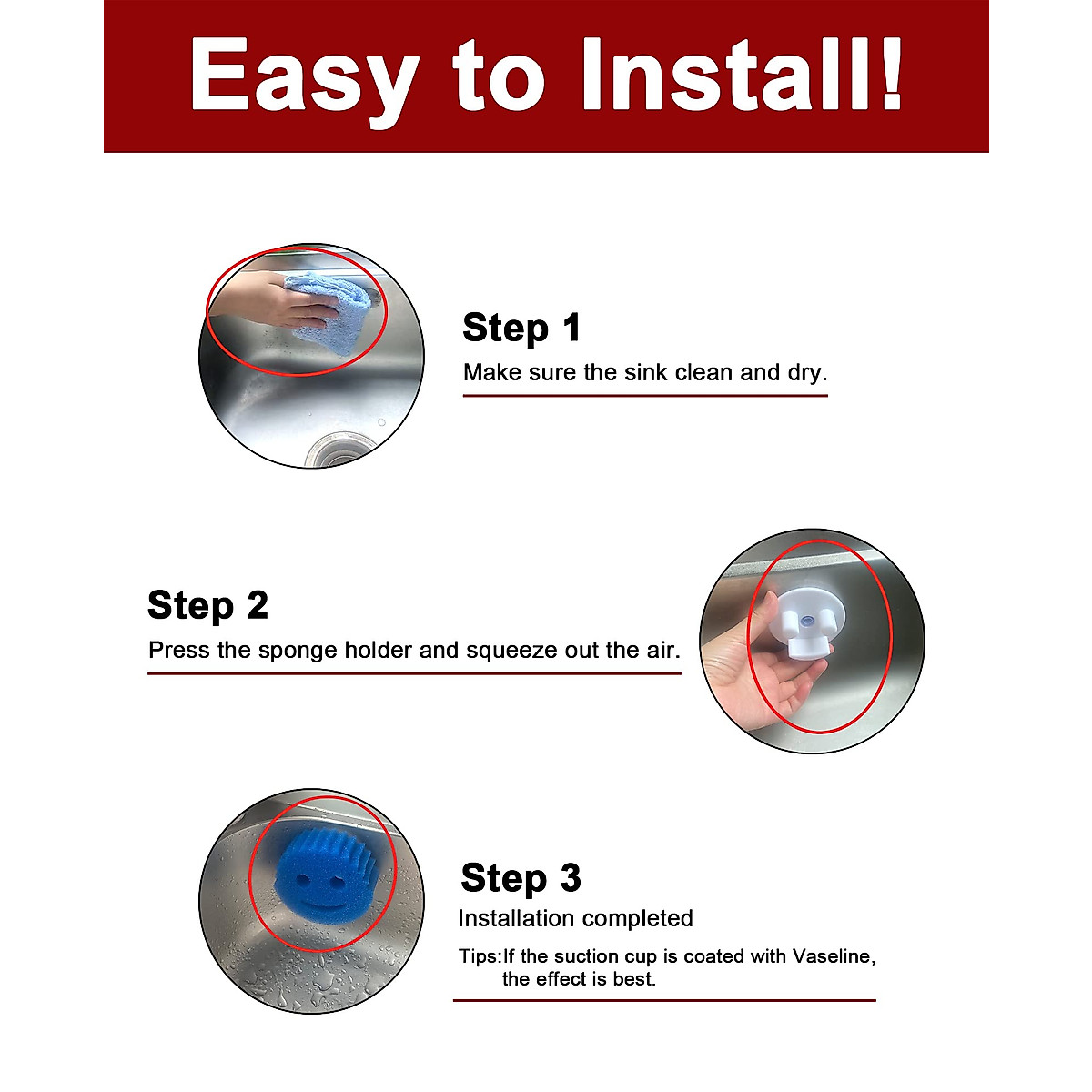 Easy to Install!

Step 1
Make sure the sink clean and dry.

Step 2
Press the sponge holder and squeeze out the air.

Step 3
Installation completed

Tips:If the suction cup is coated with Vaseline, the effect is best.