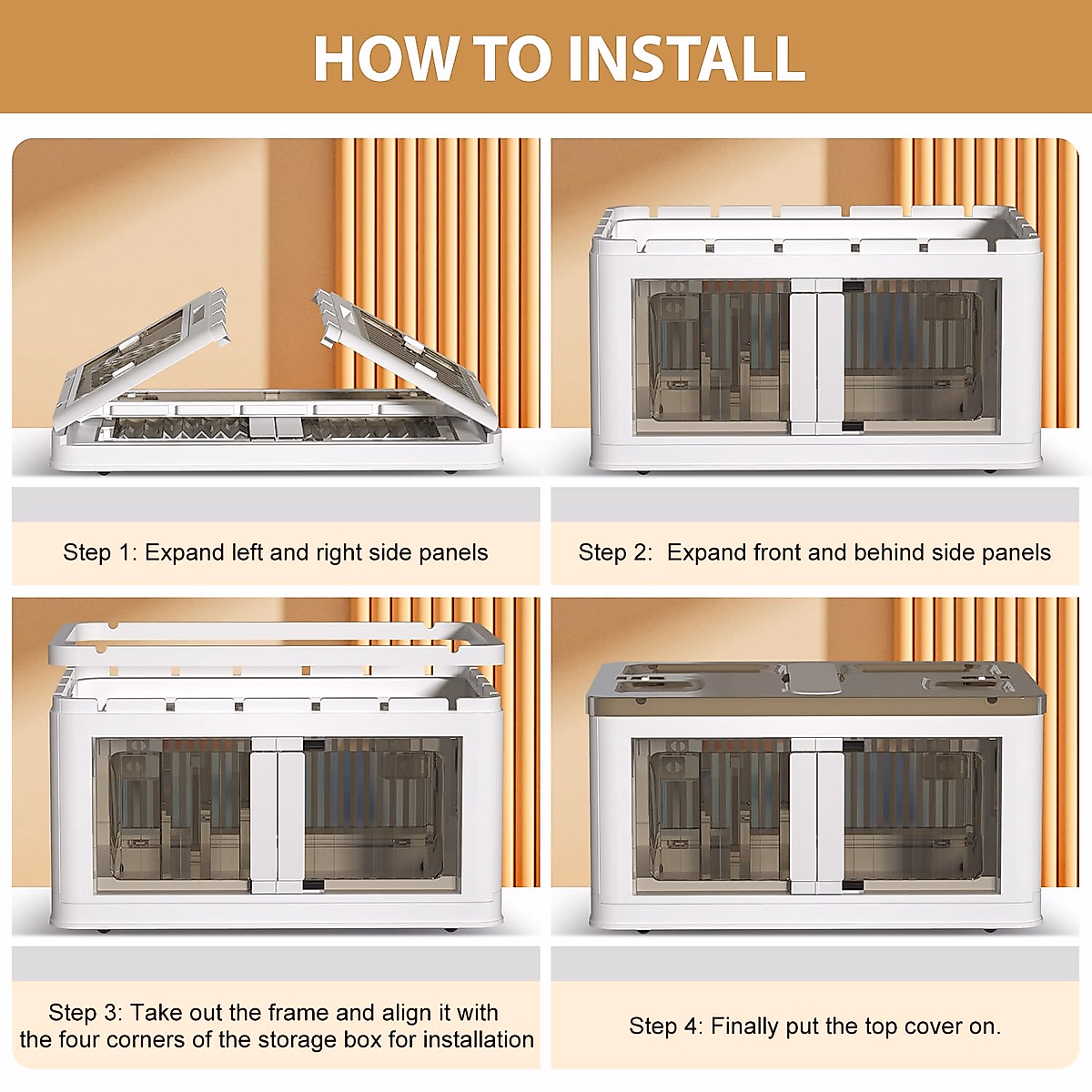 HOW TO INSTALL

Step 1: Expand left and right side panels

Step 2: Expand front and behind side panels

Step 3: Take out the frame and align it with the four corners of the storage box for installation

Step 4: Finally put the top cover on.