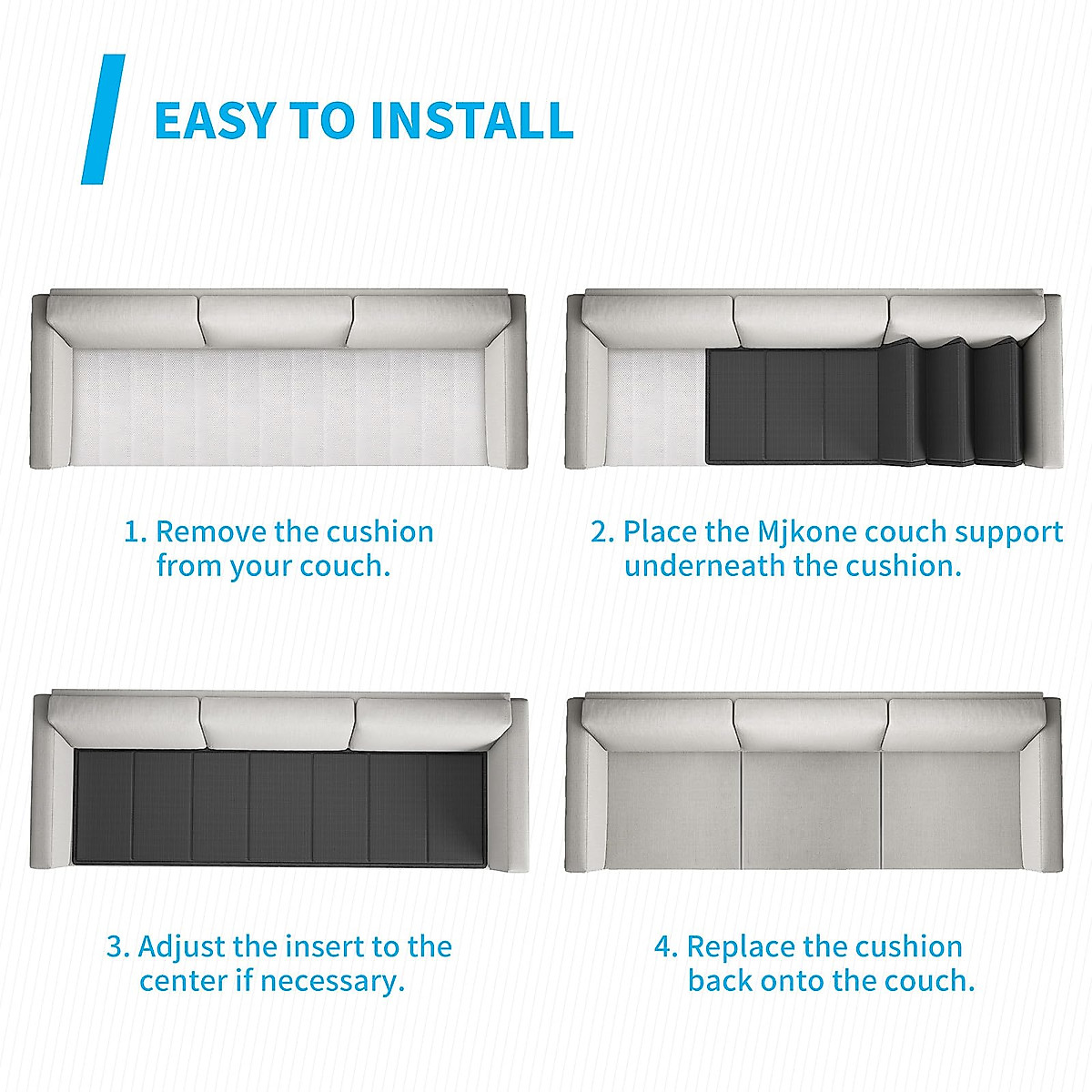 EASY TO INSTALL

1. Remove the cushion from your couch.

2. Place the Mjkone couch support underneath the cushion.

3. Adjust the insert to the center if necessary.

4. Replace the cushion back onto the couch.