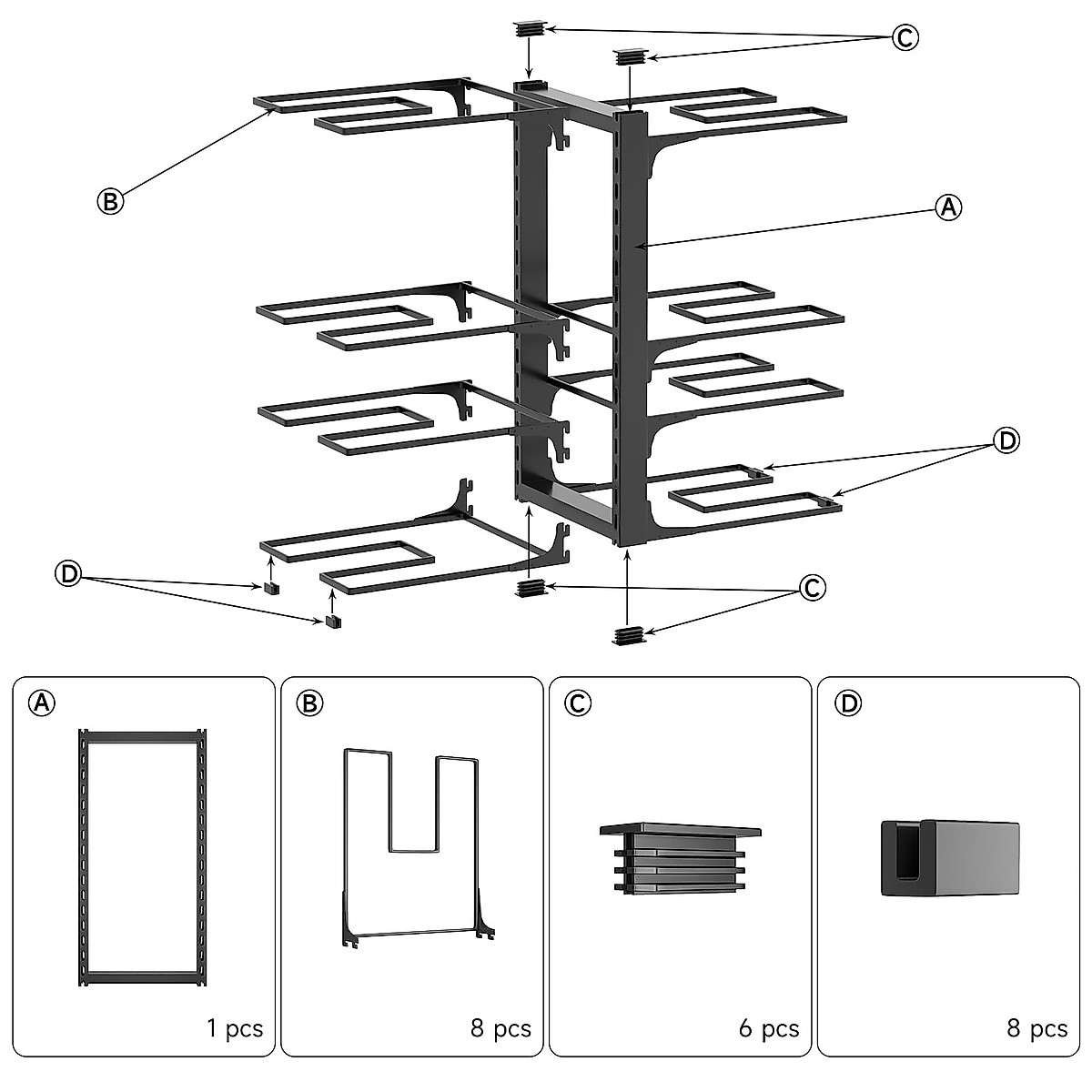 C

B

A

D

D

C

A

1 pcs

B

8 pcs

C

6 pcs

D

8 pcs