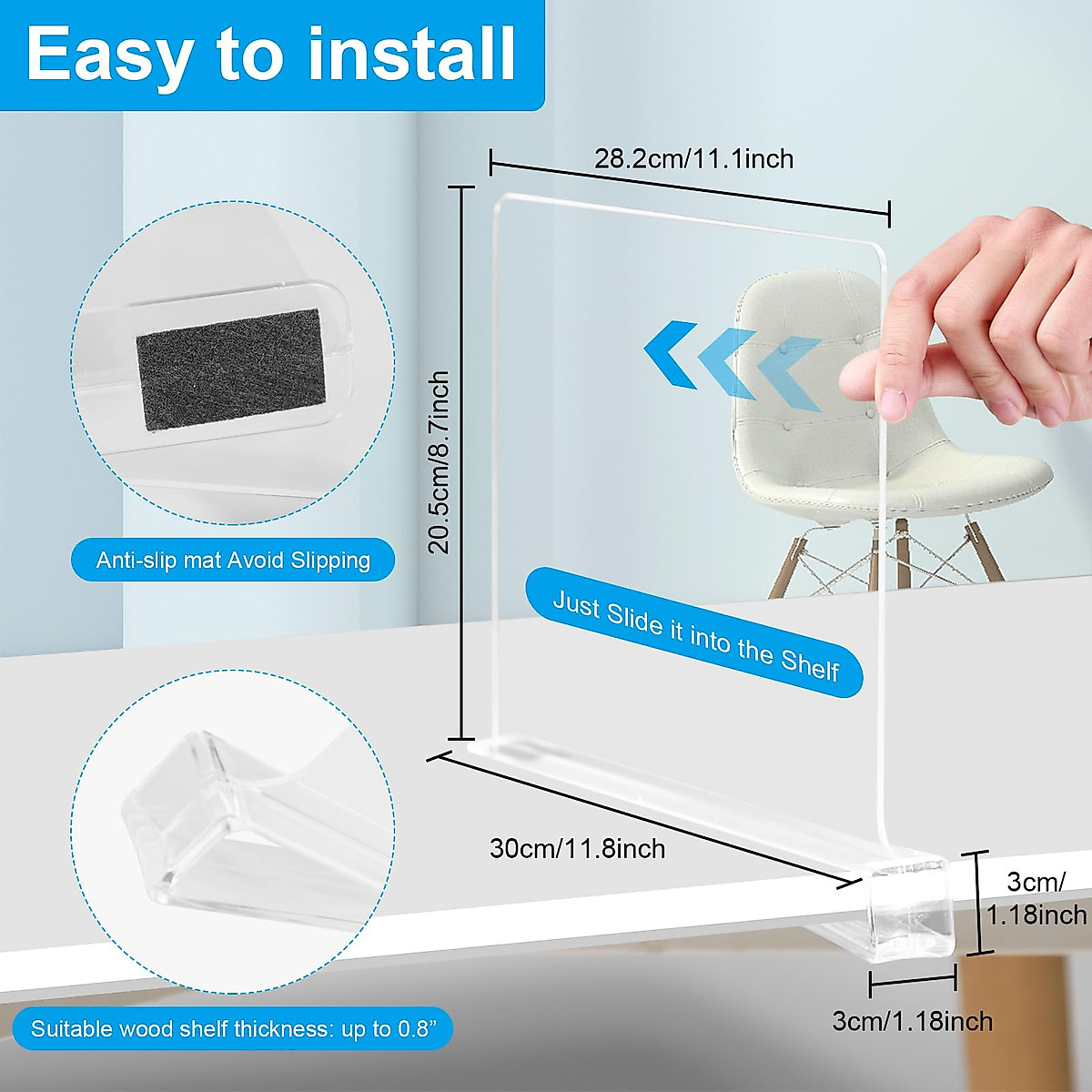 Easy to install

28.2cm/11.1inch

20.5cm/8.7inch

Anti-slip mat Avoid Slipping

Just Slide it into the Shelf

30cm/11.8inch

3cm/ 1.18inch

3cm/1.18inch

Suitable wood shelf thickness: up to 0.8”