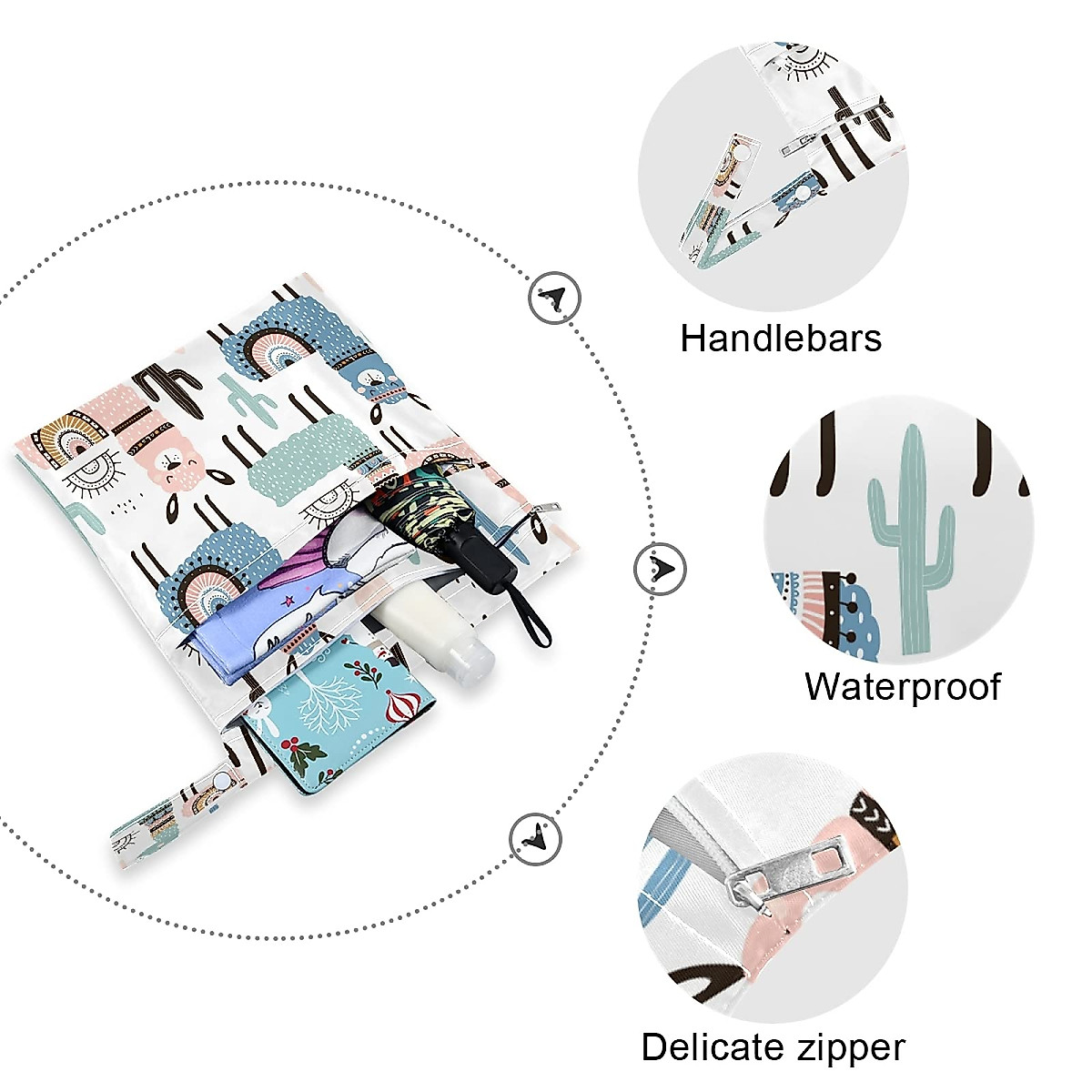 Handlebars

Waterproof

Delicate zipper