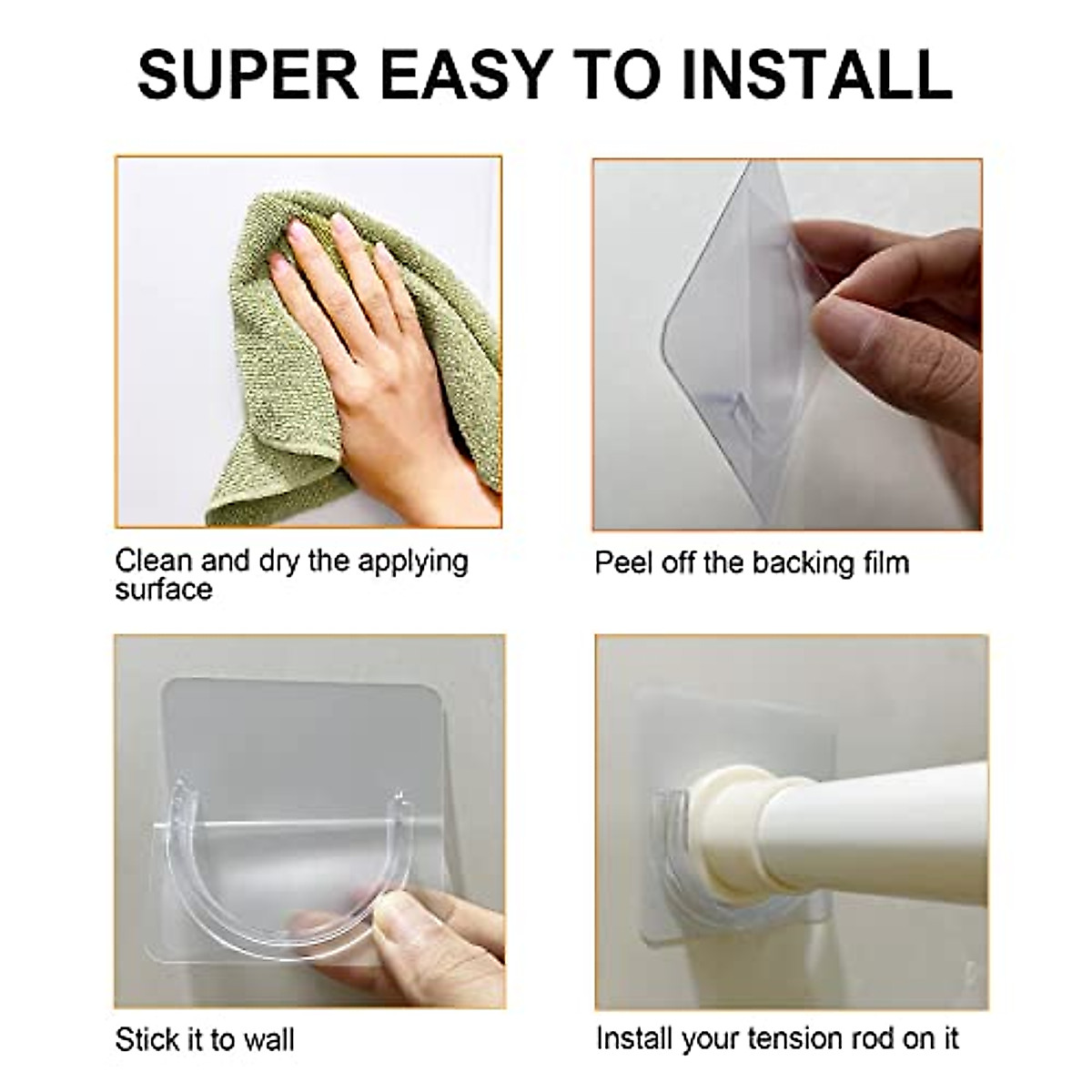 SUPER EASY TO INSTALL

Clean and dry the applying surface

Peel off the backing film

Stick it to wall

Install your tension rod on it