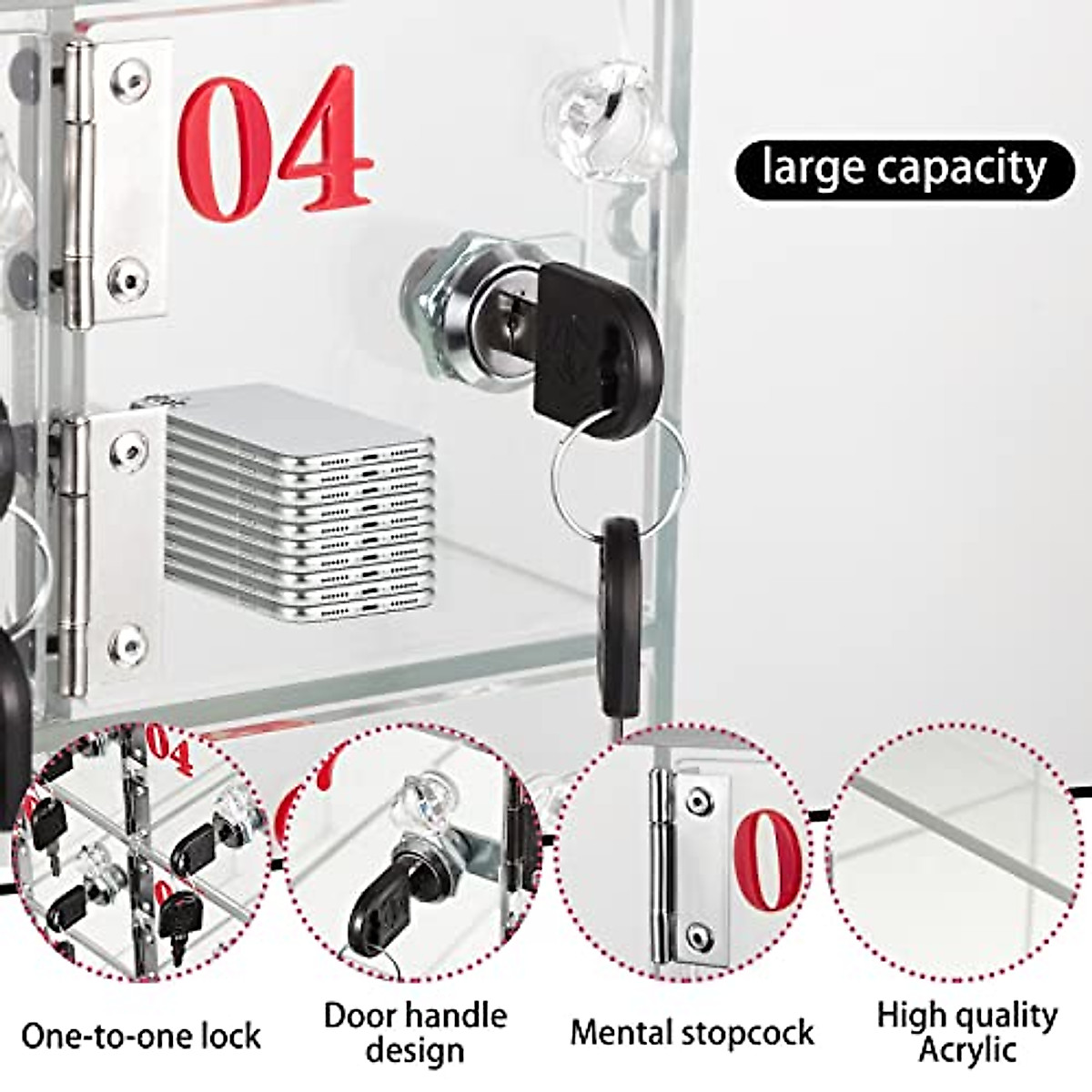 04

large capacity

04

0

One-to-one lock

Door handle design

Mental stopcock

High quality Acrylic