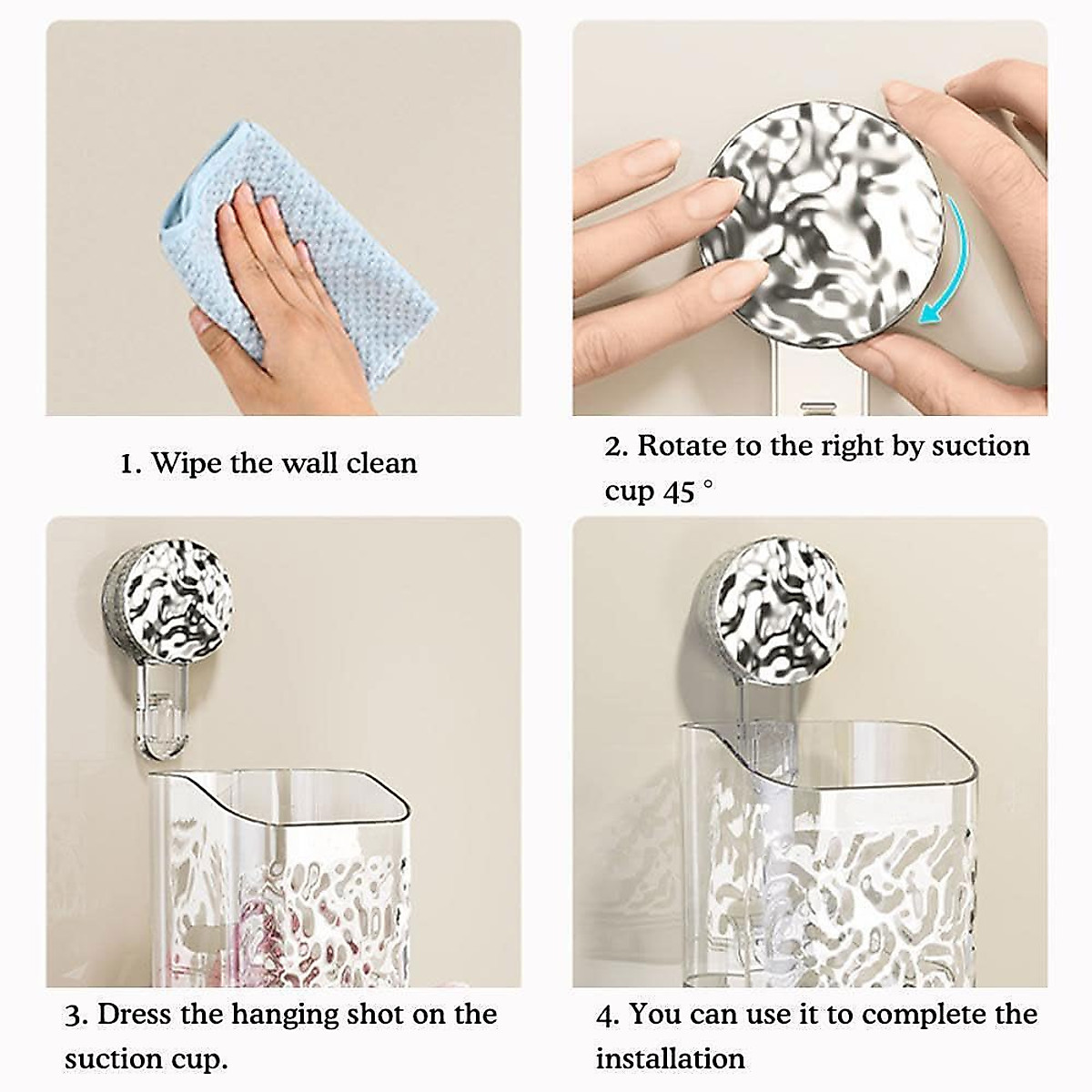 1. Wipe the wall clean

2. Rotate to the right by suction cup 45 °

3. Dress the hanging shot on the suction cup.

4. You can use it to complete the installation