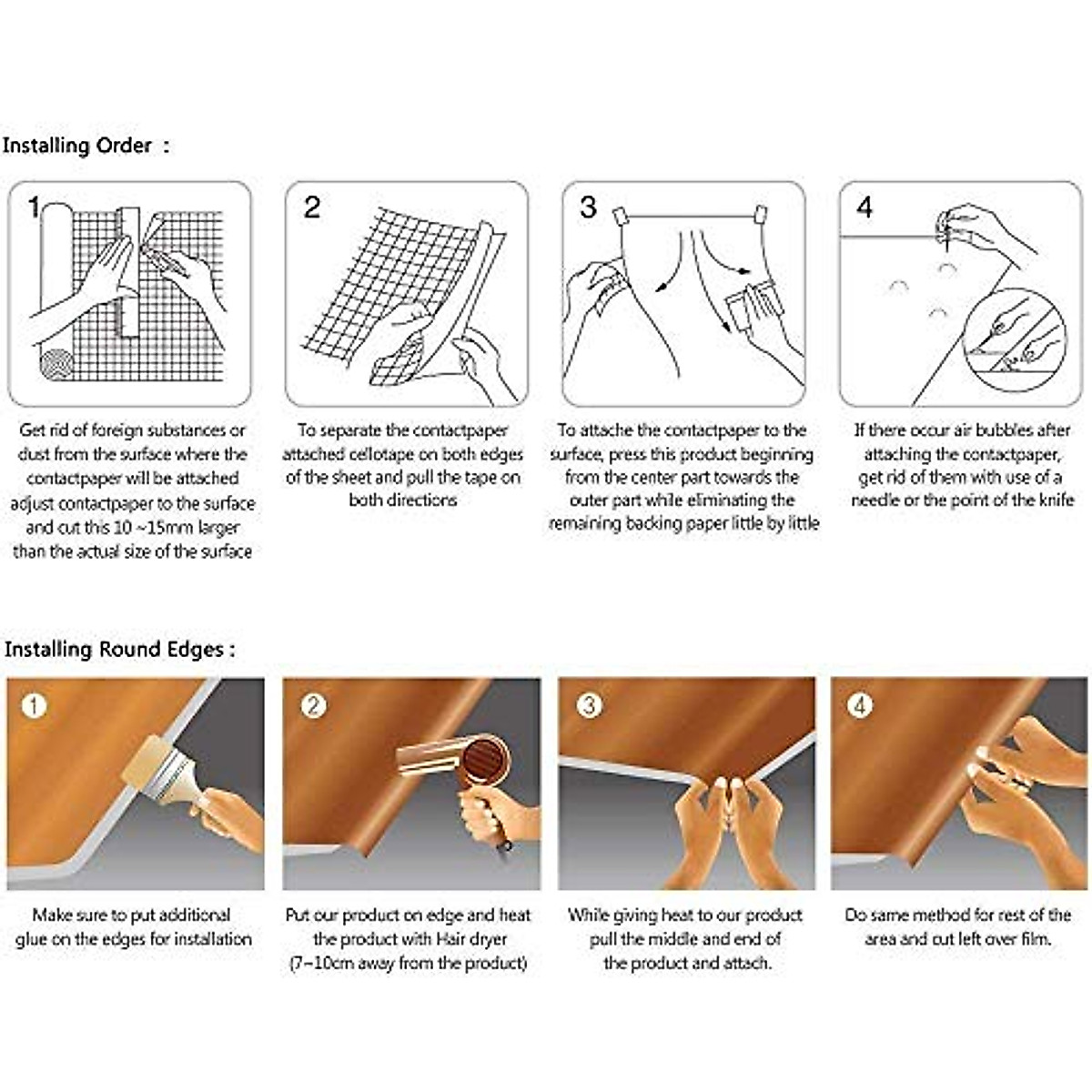 Installing Order :

1

Get rid of foreign substances or dust from the surface where the contactpaper will be attached adjust contactpaper to the surface and cut this 10 ~15mm larger than the actual size of the surface

2

To separate the contactpaper attached cellotape on both edges of the sheet and pull the tape on both directions

3

To attache the contactpaper to the surface, press this product beginning from the center part towards the outer part while eliminating the remaining backing paper little by little

4

If there occur air bubbles after attaching the contactpaper, get rid of them with use of a needle or the point of the knife

Installing Round Edges :

①

Make sure to put additional glue on the edges for installation

②

Put our product on edge and heat the product with Hair dryer (7~10cm away from the product)

③

While giving heat to our product pull the middle and end of the product and attach.

④

Do same method for rest of the area and cut left over film.