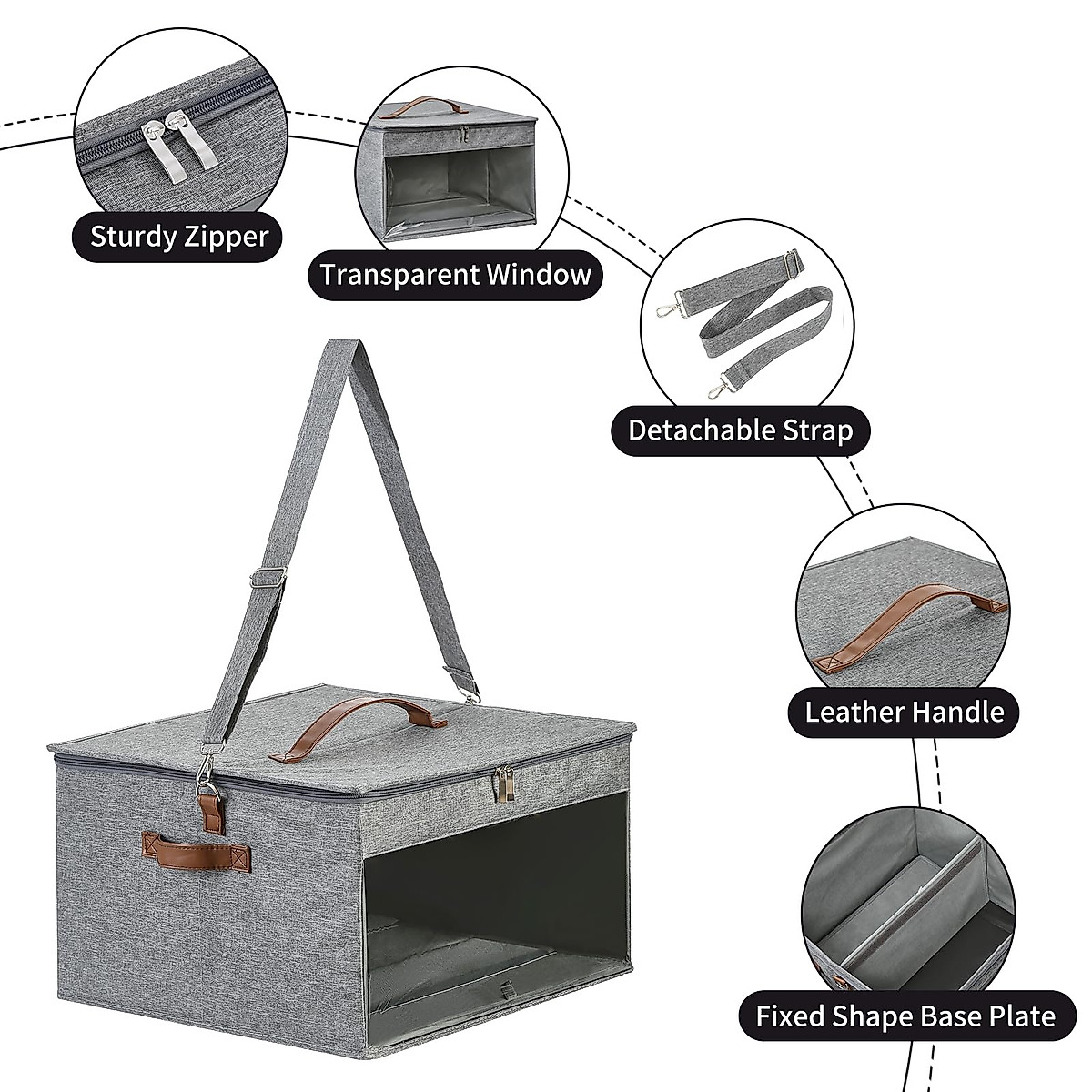 Sturdy Zipper

Transparent Window

Detachable Strap

Leather Handle

Fixed Shape Base Plate