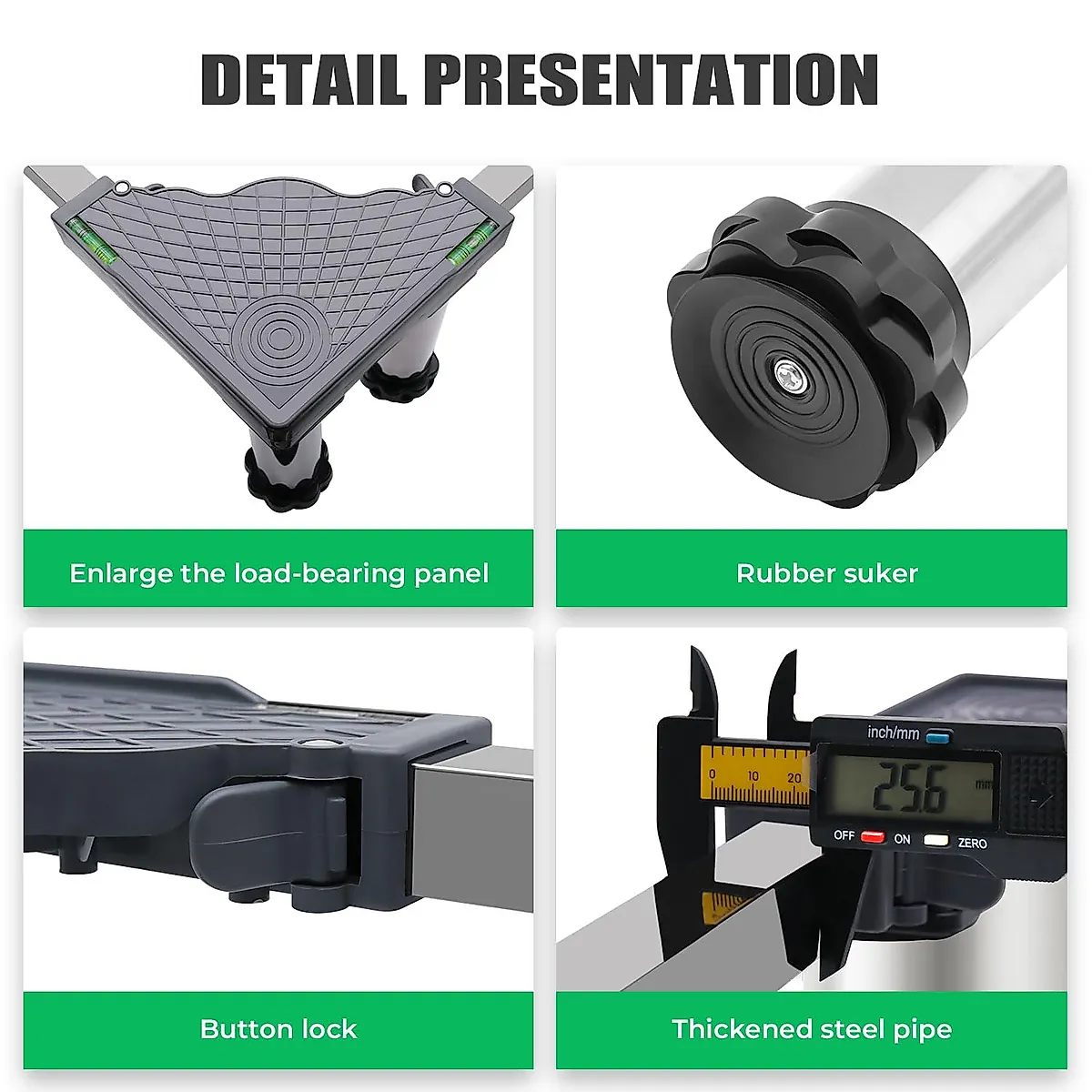 DETAIL PRESENTATION

Enlarge the load-bearing panel

Rubber suker

Button lock

inch/mm
0 10 20
25.6 mm
OFF ON ZERO

Thickened steel pipe