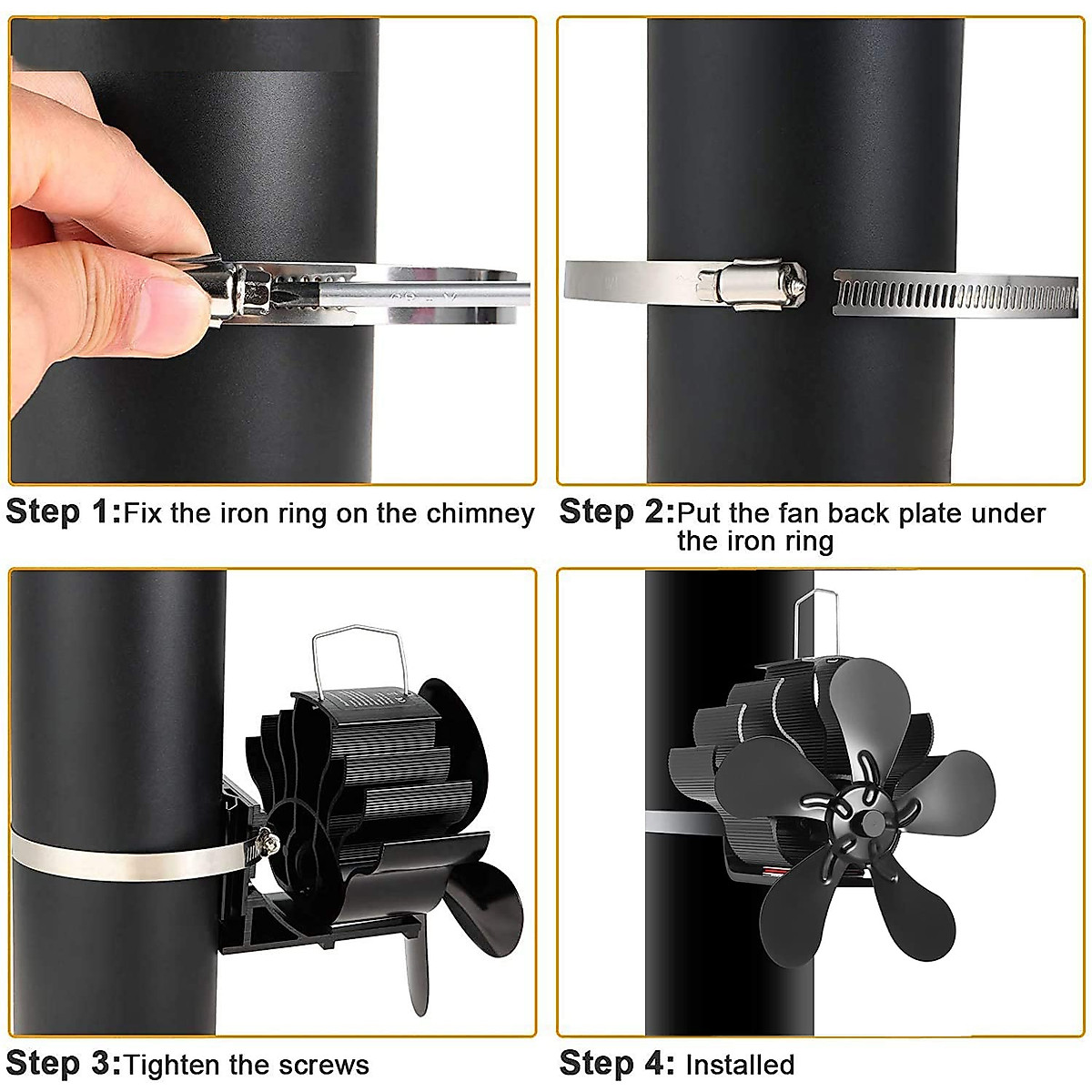 Step 1:Fix the iron ring on the chimney

Step 2:Put the fan back plate under the iron ring

Step 3:Tighten the screws

Step 4: Installed