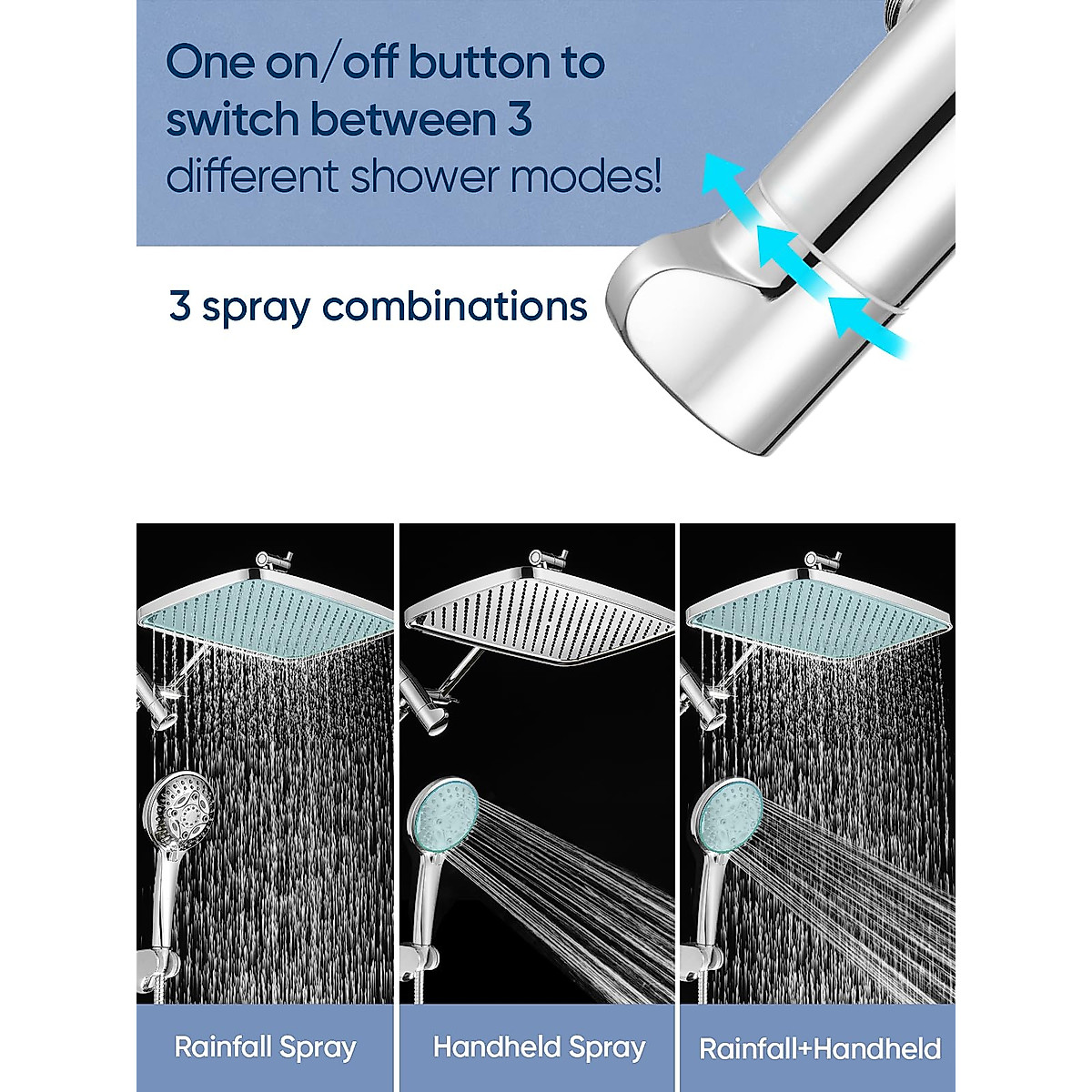 One on/off button to switch between 3 different shower modes!

3 spray combinations

Rainfall Spray

Handheld Spray

Rainfall+Handheld