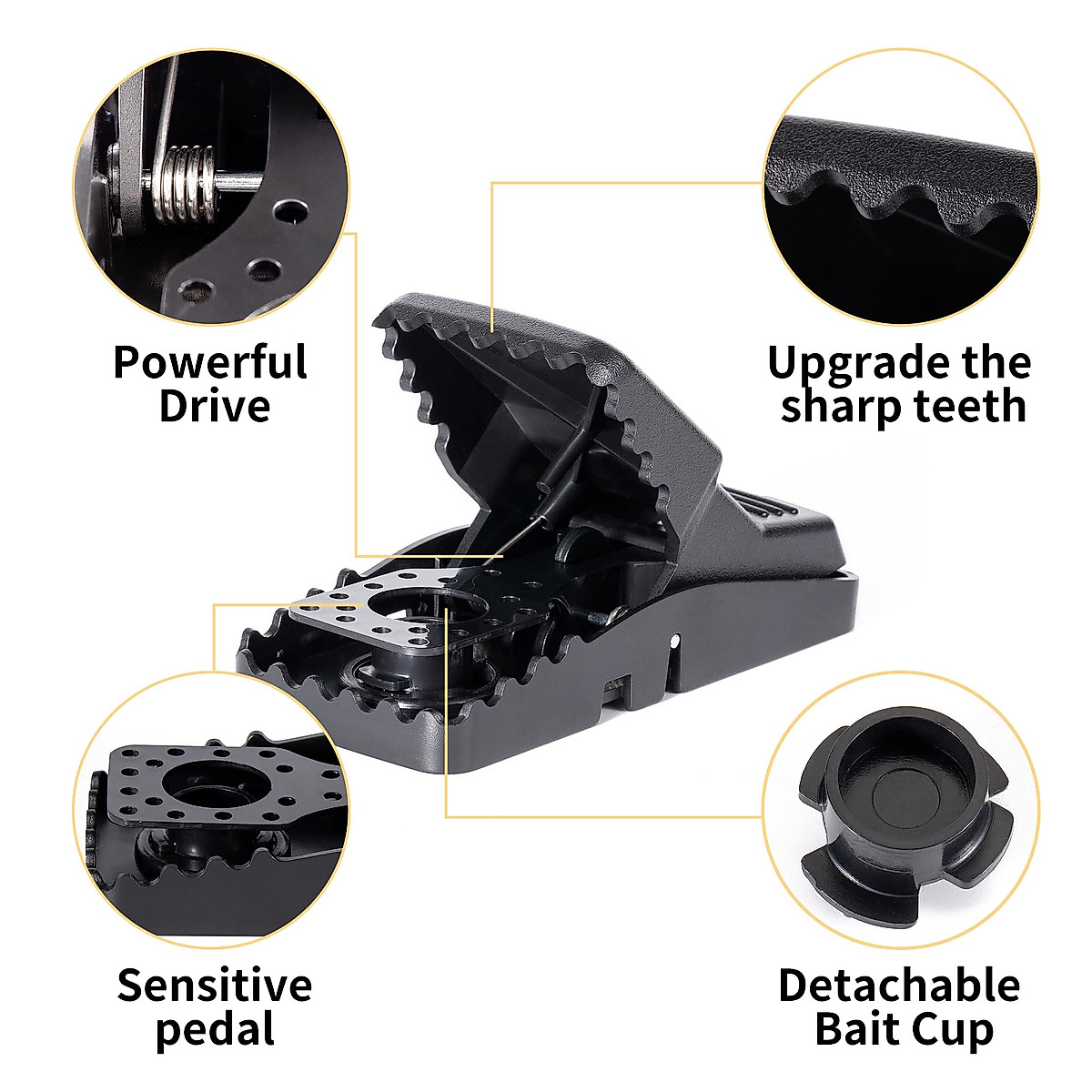 Powerful Drive

Upgrade the sharp teeth

Sensitive pedal

Detachable Bait Cup