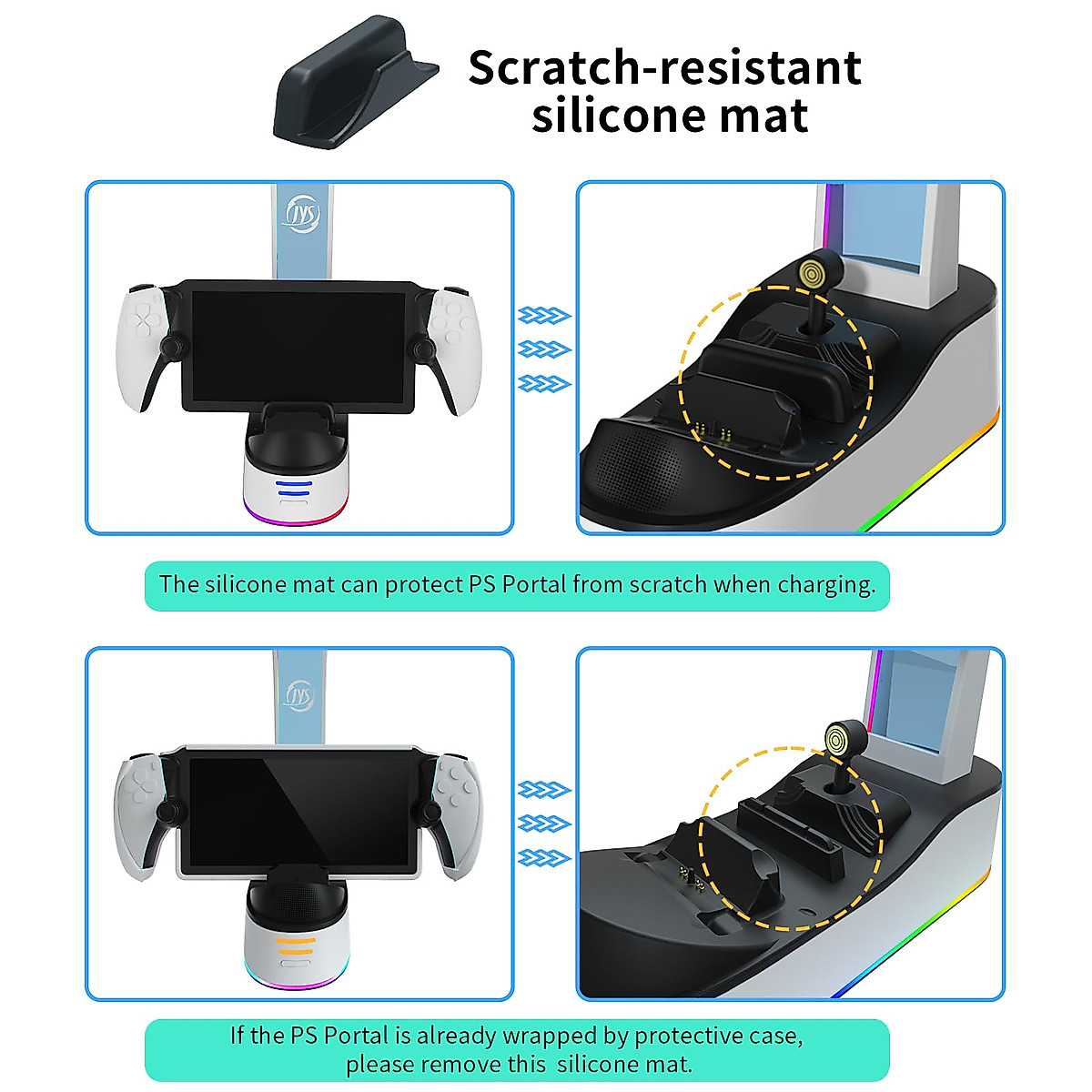 Scratch-resistant silicone mat

JYS

The silicone mat can protect PS Portal from scratch when charging.

JYS

If the PS Portal is already wrapped by protective case, please remove this silicone mat.