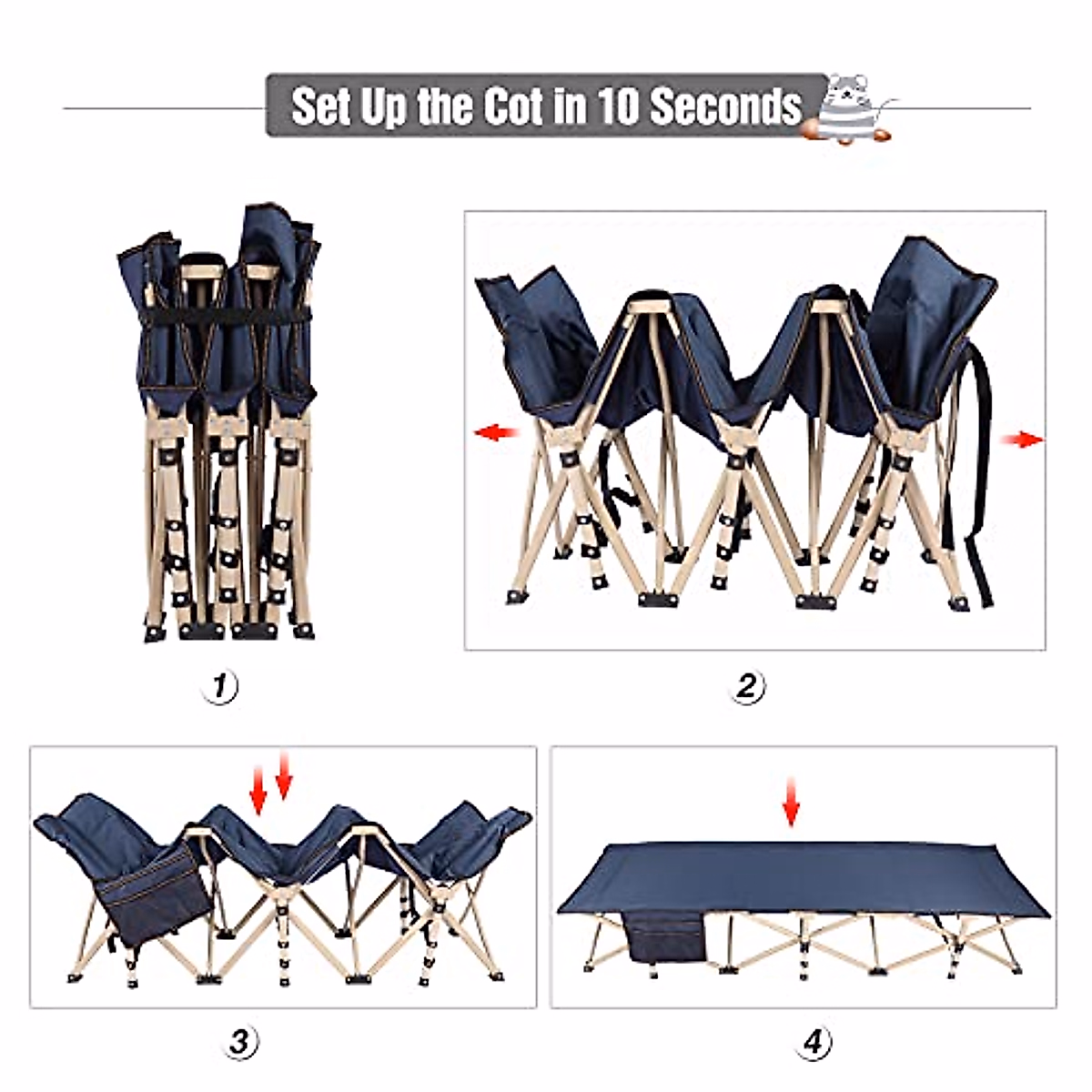 Set Up the Cot in 10 Seconds

1

2

3

4