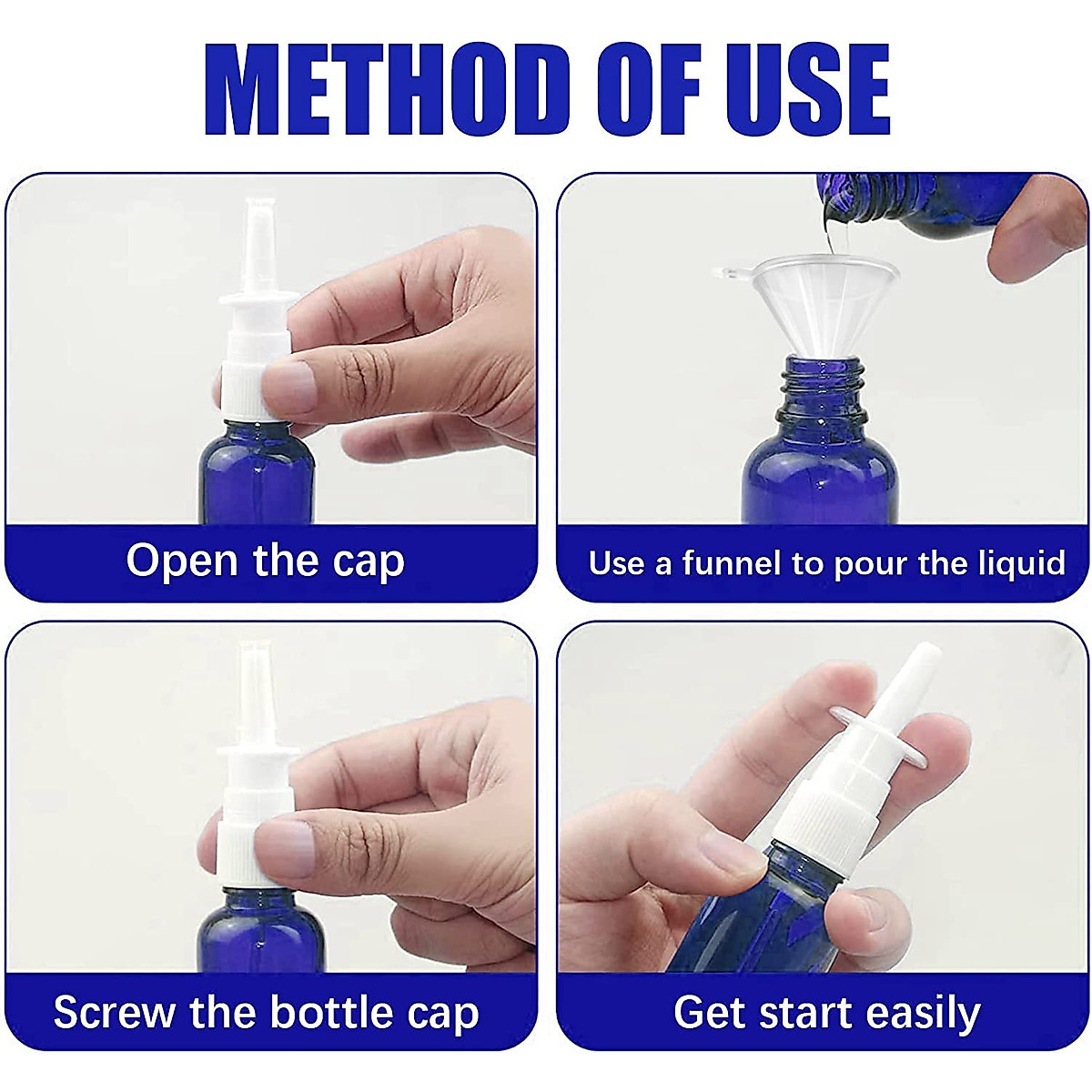 METHOD OF USE

Open the cap

Use a funnel to pour the liquid

Screw the bottle cap

Get start easily