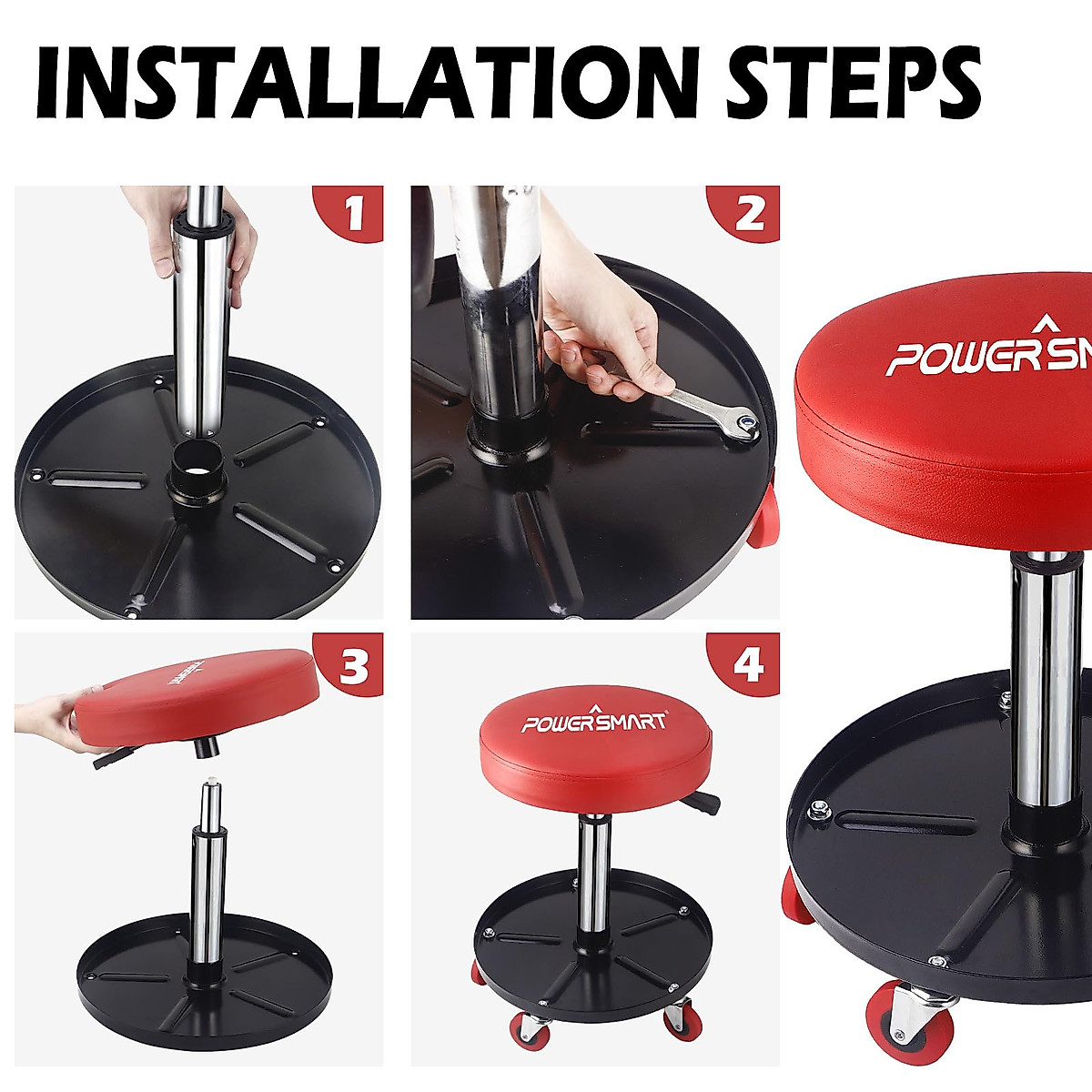 INSTALLATION STEPS

1

2

POWERSM

3

POWERSMART

4

POWERSMART