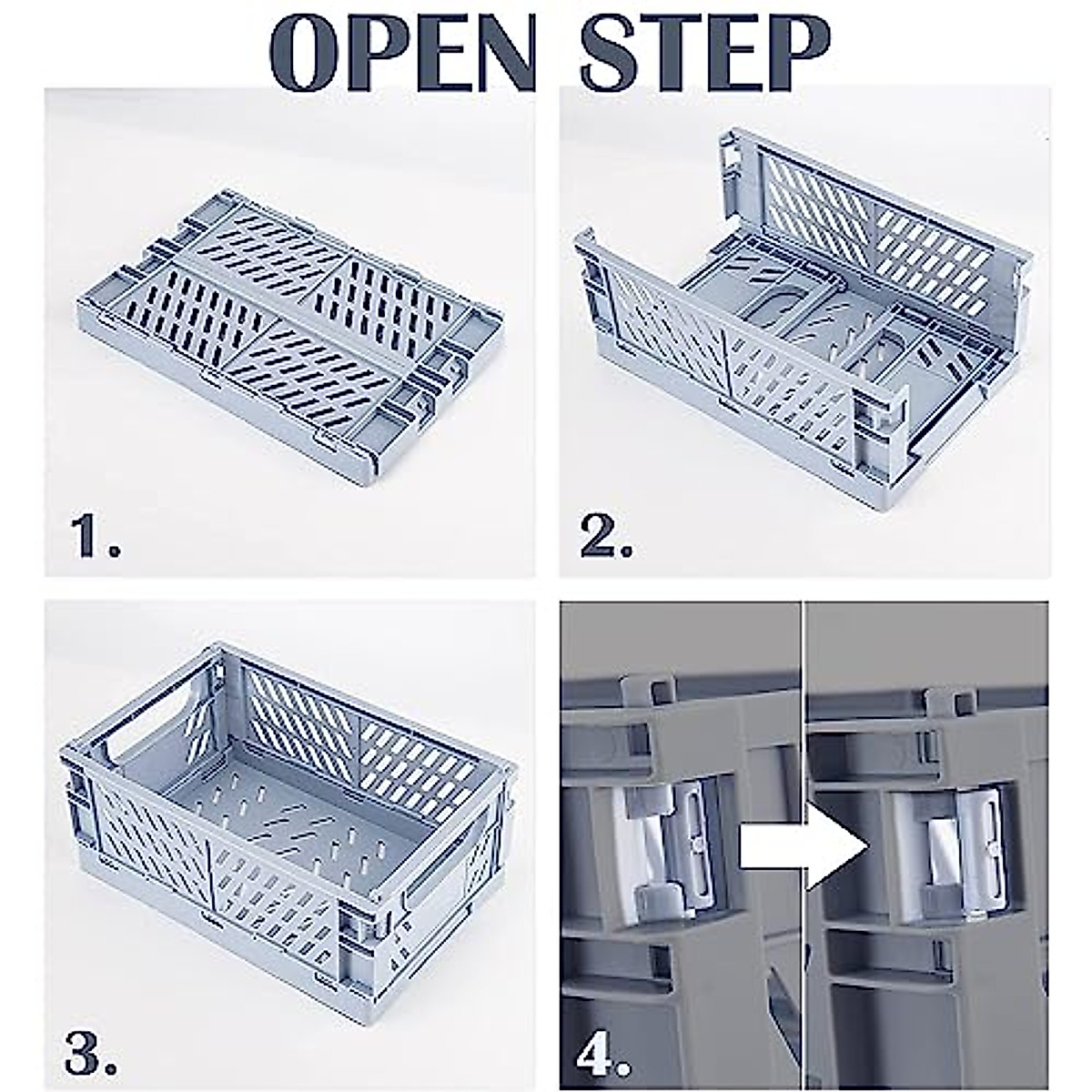 OPEN STEP

1.

2.

3.

4.