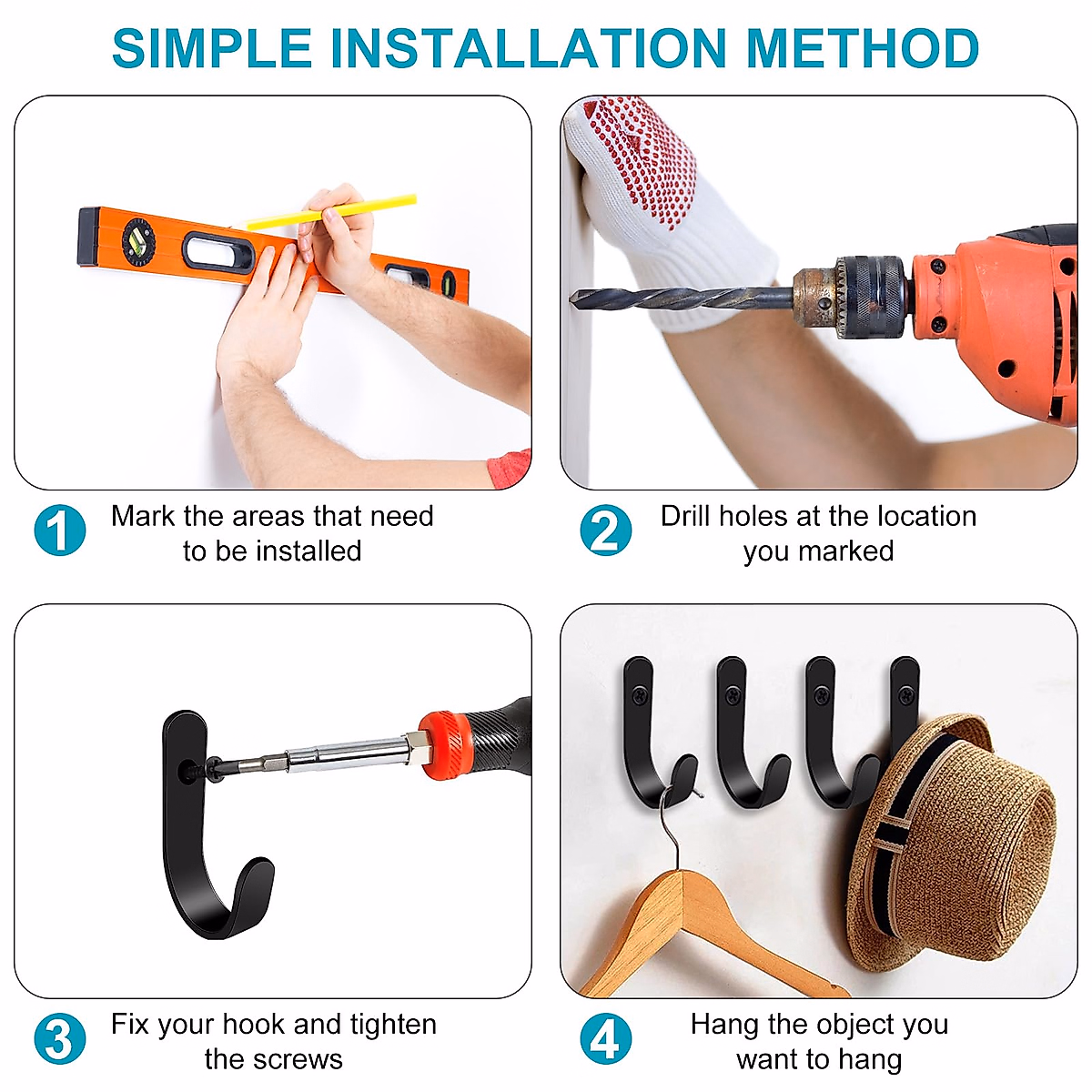 SIMPLE INSTALLATION METHOD

1 Mark the areas that need to be installed

2 Drill holes at the location you marked

3 Fix your hook and tighten the screws

4 Hang the object you want to hang