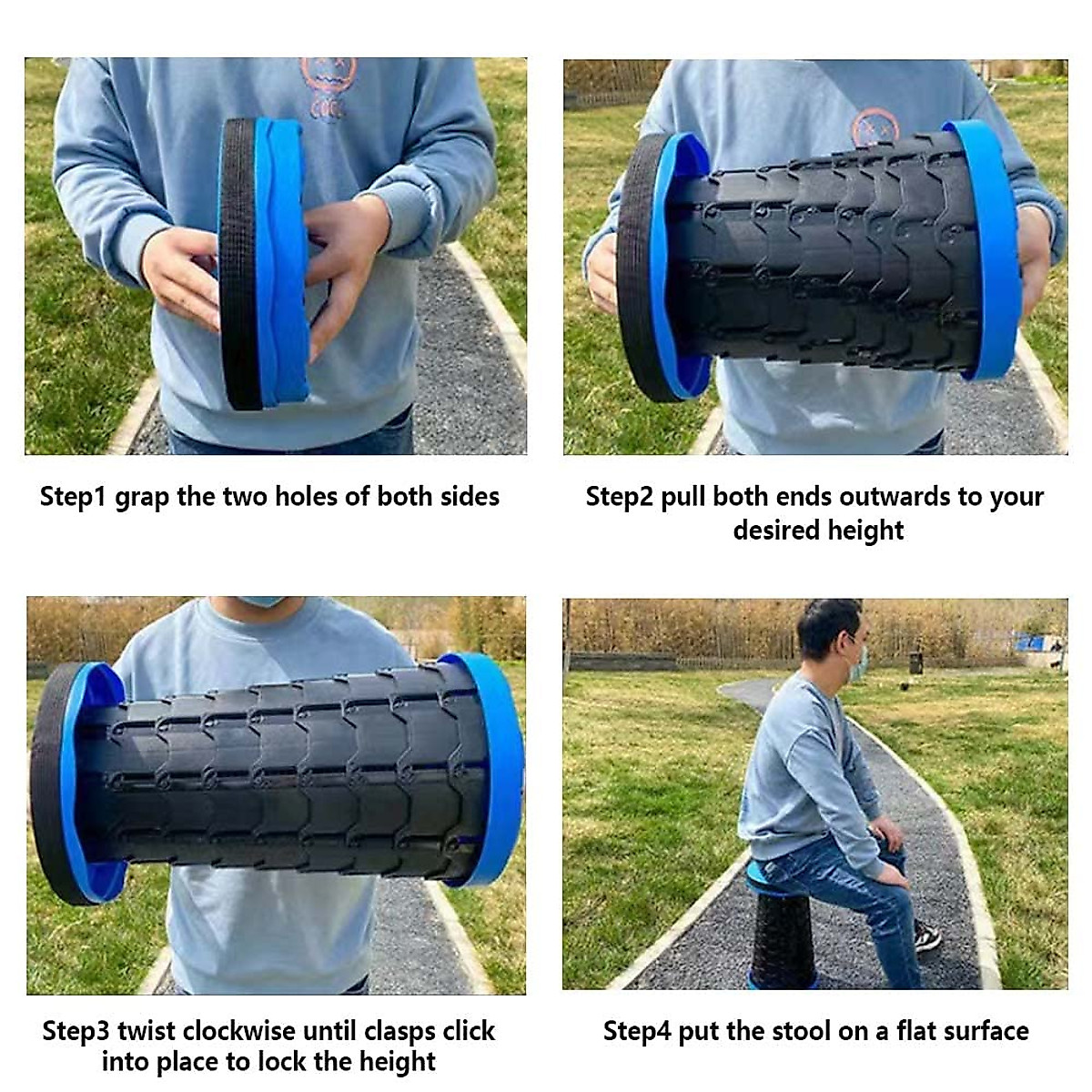 COOL

Step1 grap the two holes of both sides

Step2 pull both ends outwards to your desired height

Step3 twist clockwise until clasps click into place to lock the height

Step4 put the stool on a flat surface