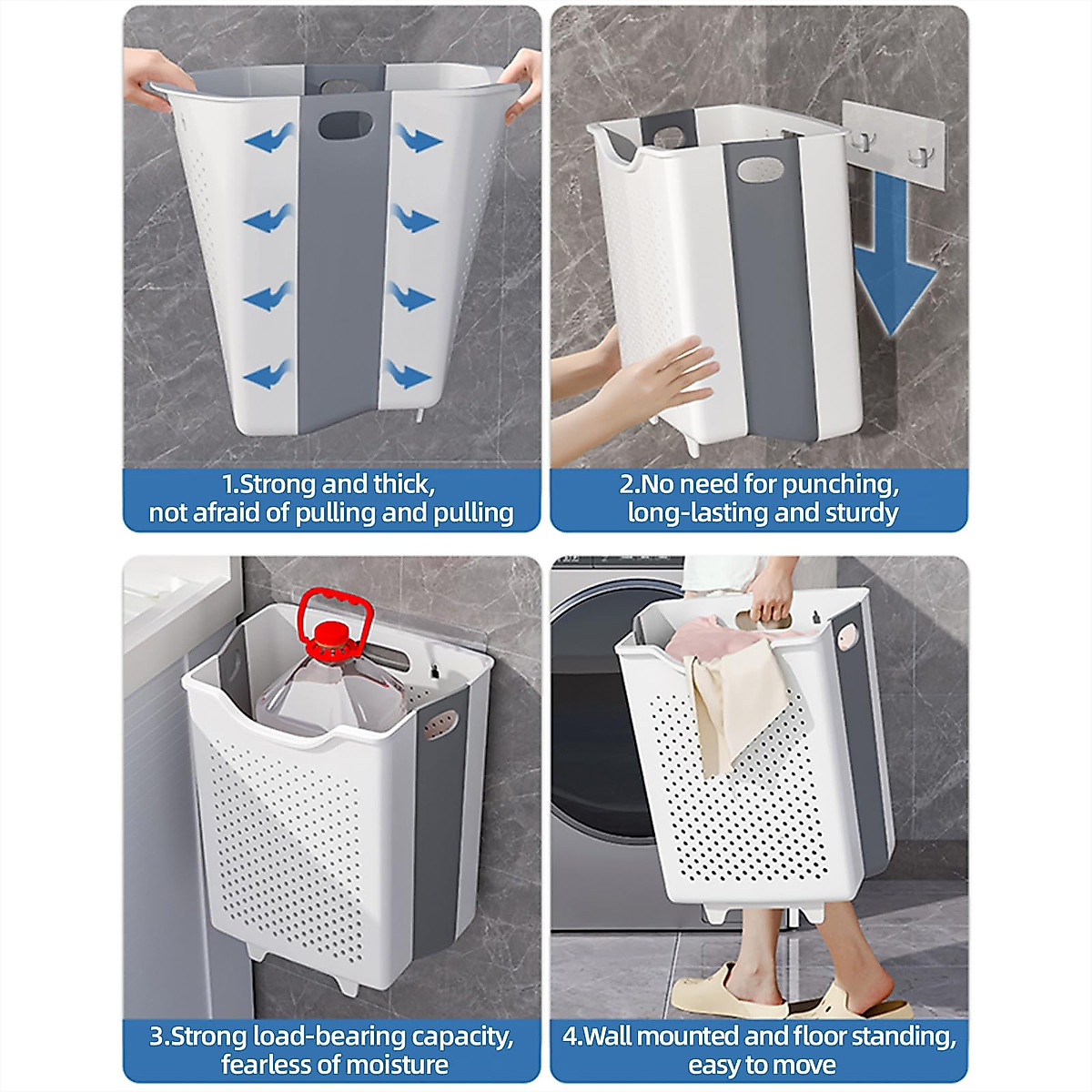 1.Strong and thick, not afraid of pulling and pulling

2.No need for punching, long-lasting and sturdy

3.Strong load-bearing capacity, fearless of moisture

4.Wall mounted and floor standing, easy to move