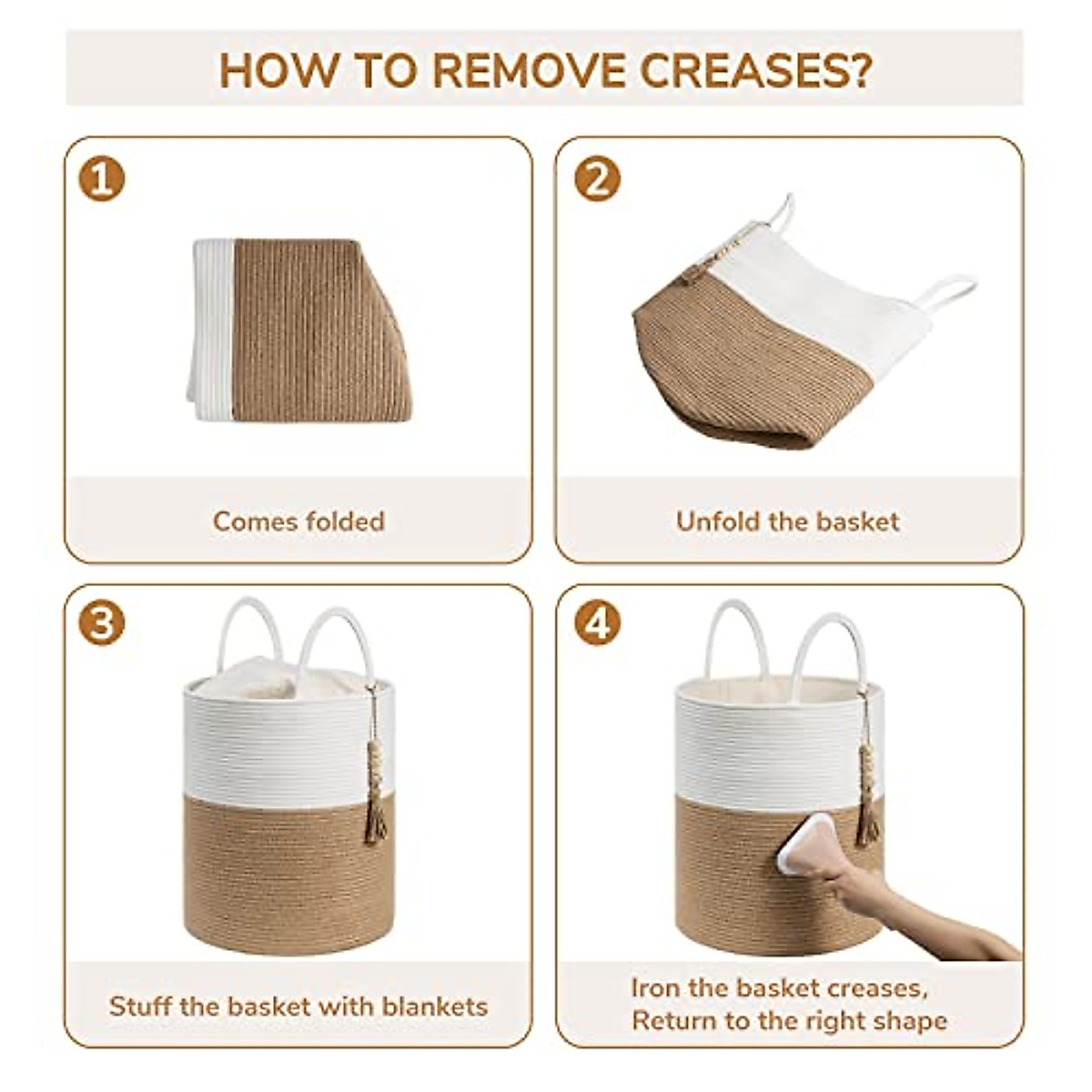 HOW TO REMOVE CREASES?

1

Comes folded

2

Unfold the basket

3

Stuff the basket with blankets

4

Iron the basket creases, Return to the right shape