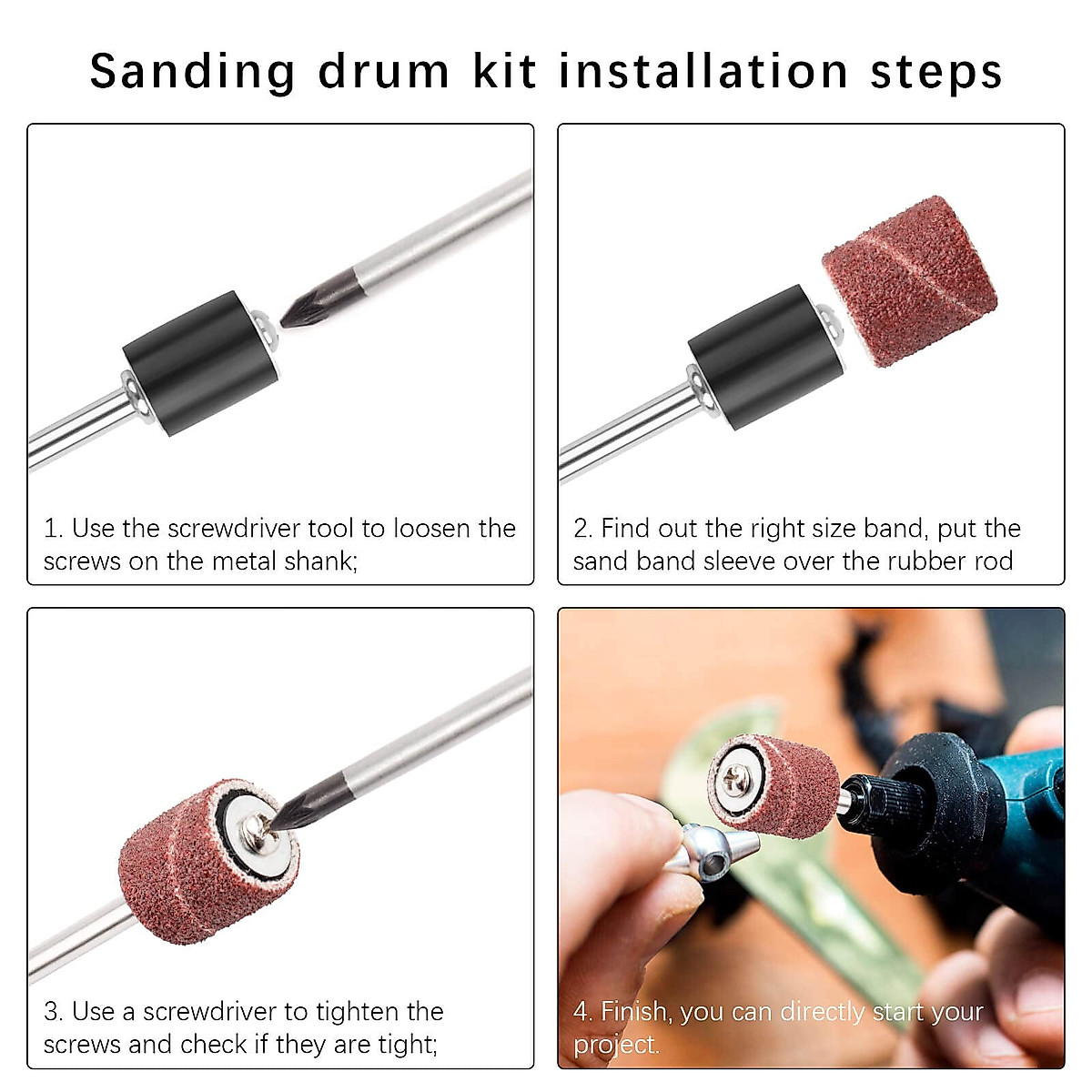 Sanding drum kit installation steps

1. Use the screwdriver tool to loosen the screws on the metal shank;

2. Find out the right size band, put the sand band sleeve over the rubber rod

3. Use a screwdriver to tighten the screws and check if they are tight;

4. Finish, you can directly start your project.