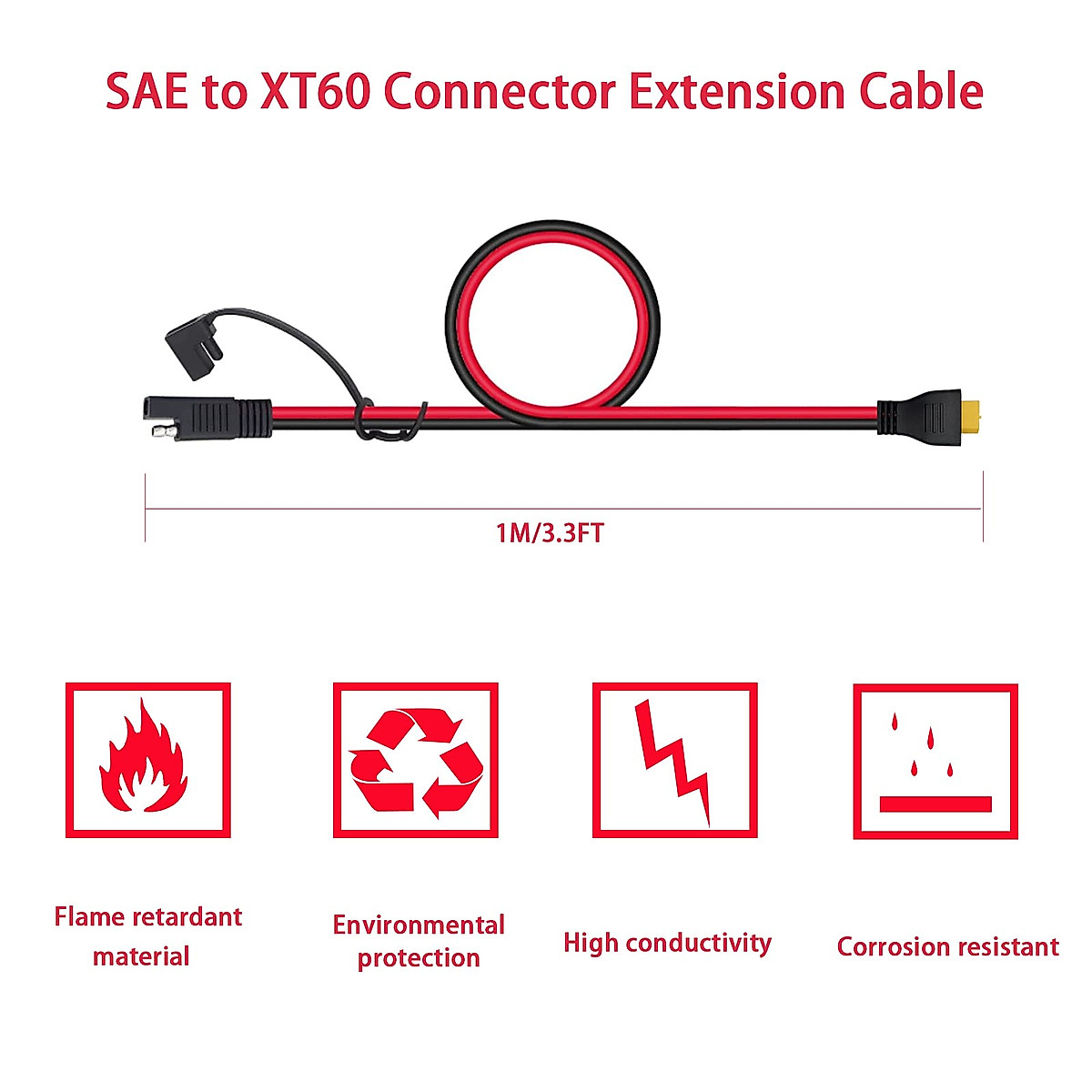 SAE to XT60 Connector Extension Cable

1M/3.3FT

Flame retardant material

Environmental protection

High conductivity

Corrosion resistant