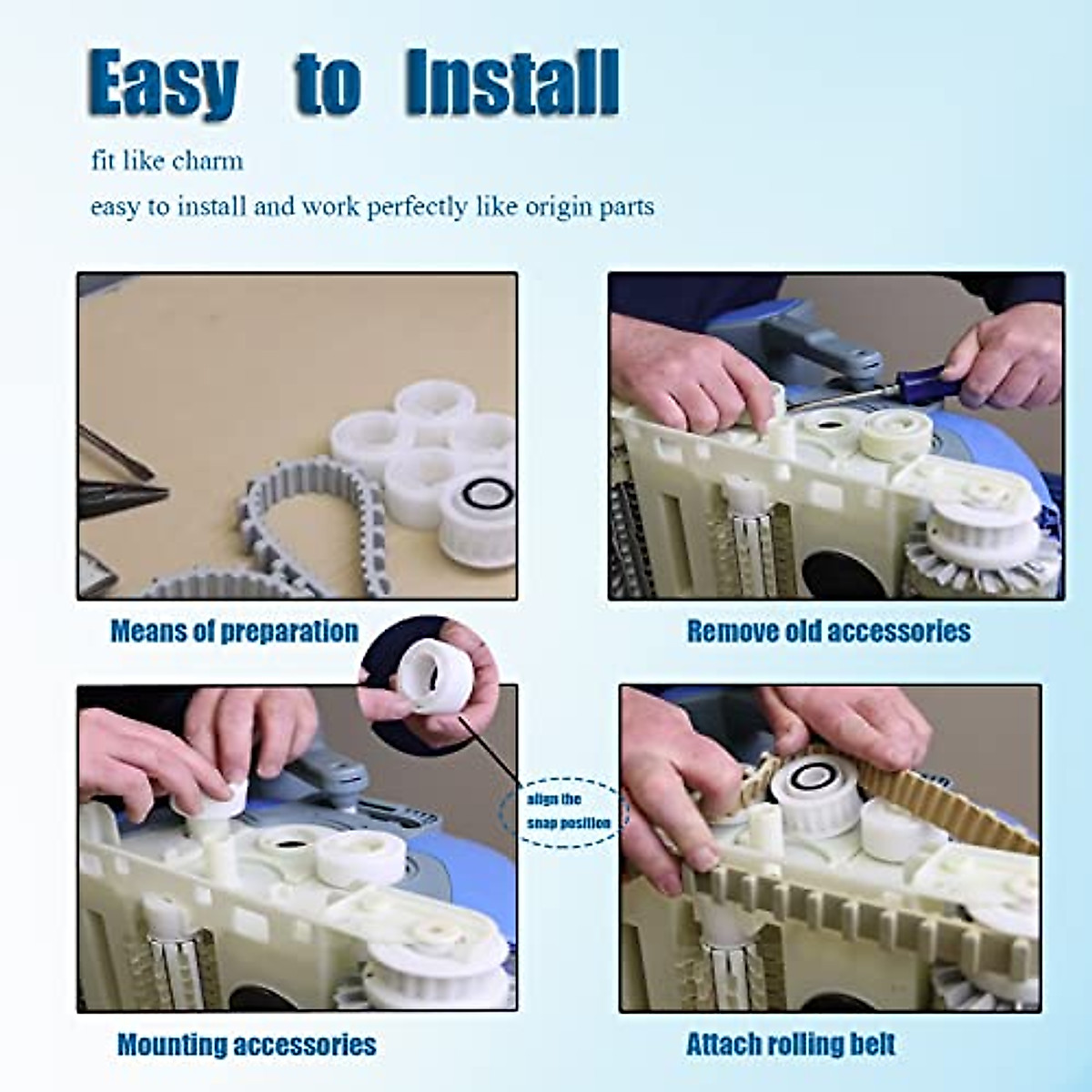 Easy to Install

fit like charm

easy to install and work perfectly like origin parts

Means of preparation

Remove old accessories

align the snap position

Mounting accessories

Attach rolling belt