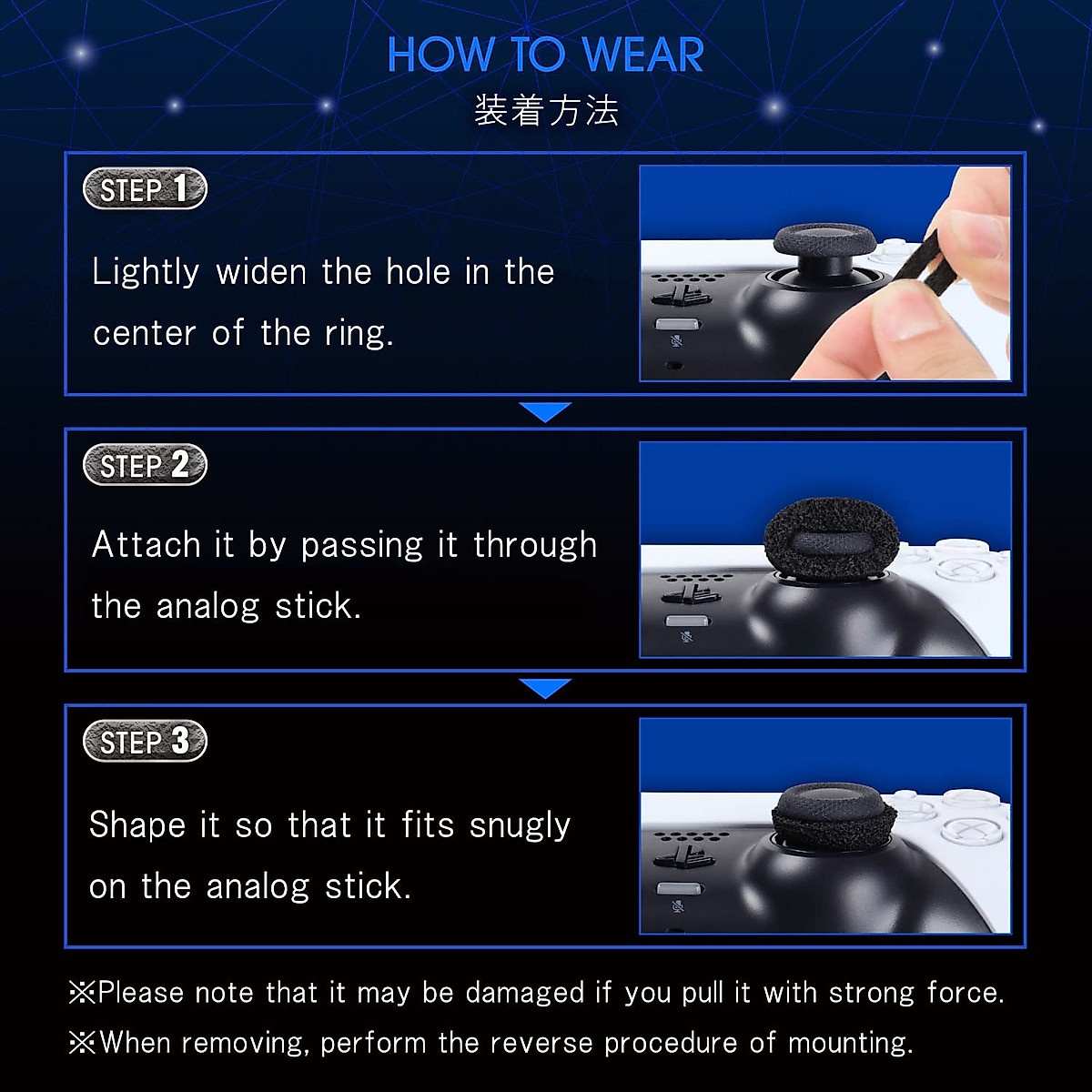 HOW TO WEAR
装着方法

STEP 1

Lightly widen the hole in the center of the ring.

STEP 2

Attach it by passing it through the analog stick.

STEP 3

Shape it so that it fits snugly on the analog stick.

※Please note that it may be damaged if you pull it with strong force.
※When removing, perform the reverse procedure of mounting.