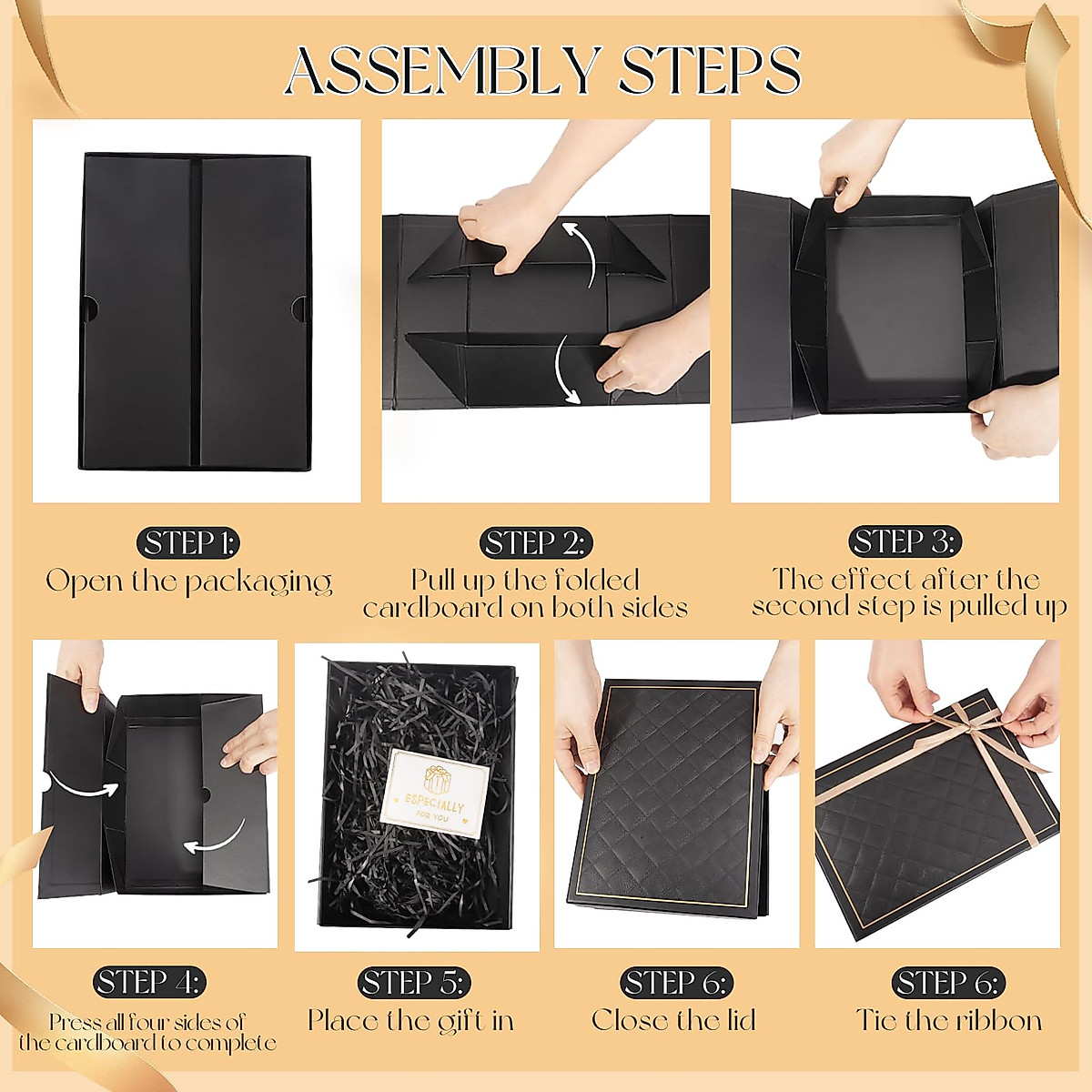 ASSEMBLY STEPS

STEP 1:
Open the packaging

STEP 2:
Pull up the folded cardboard on both sides

STEP 3:
The effect after the second step is pulled up

ESPECIALLY FOR YOU

STEP 4:
Press all four sides of the cardboard to complete

STEP 5:
Place the gift in

STEP 6:
Close the lid

STEP 6:
Tie the ribbon