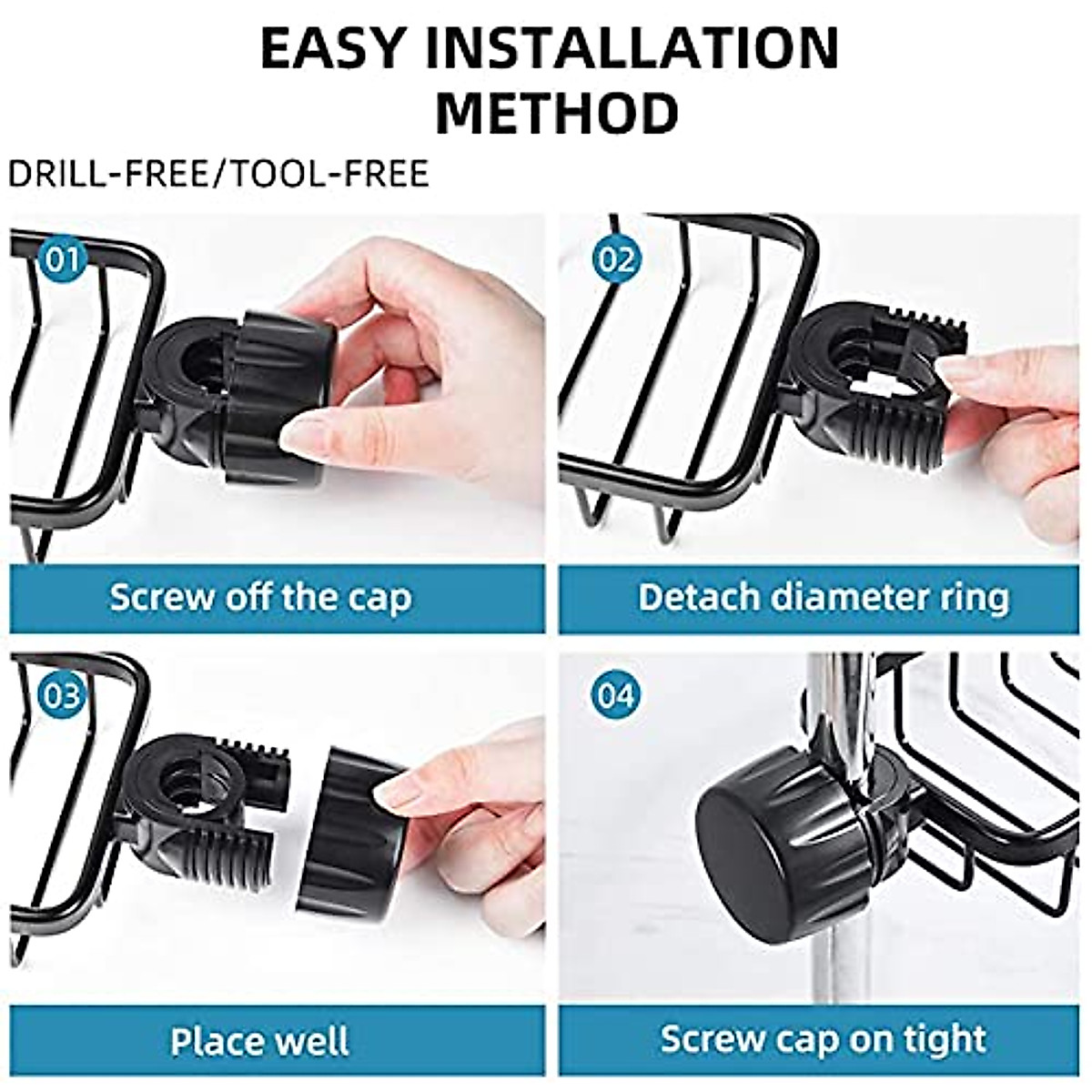 EASY INSTALLATION METHOD

DRILL-FREE/TOOL-FREE

01

Screw off the cap

02

Detach diameter ring

03

Place well

04

Screw cap on tight