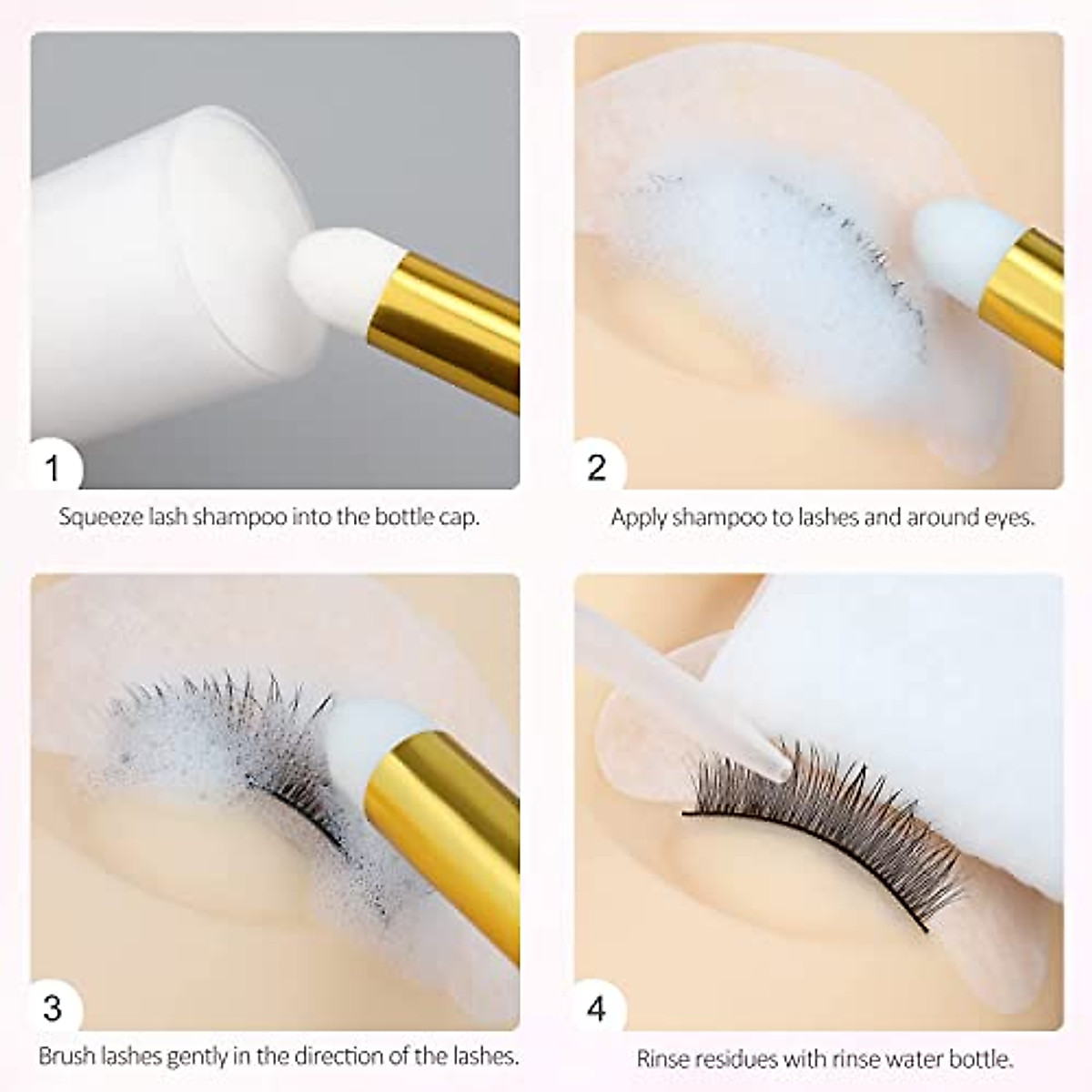 1

Squeeze lash shampoo into the bottle cap.

2

Apply shampoo to lashes and around eyes.

3

Brush lashes gently in the direction of the lashes.

4

Rinse residues with rinse water bottle.