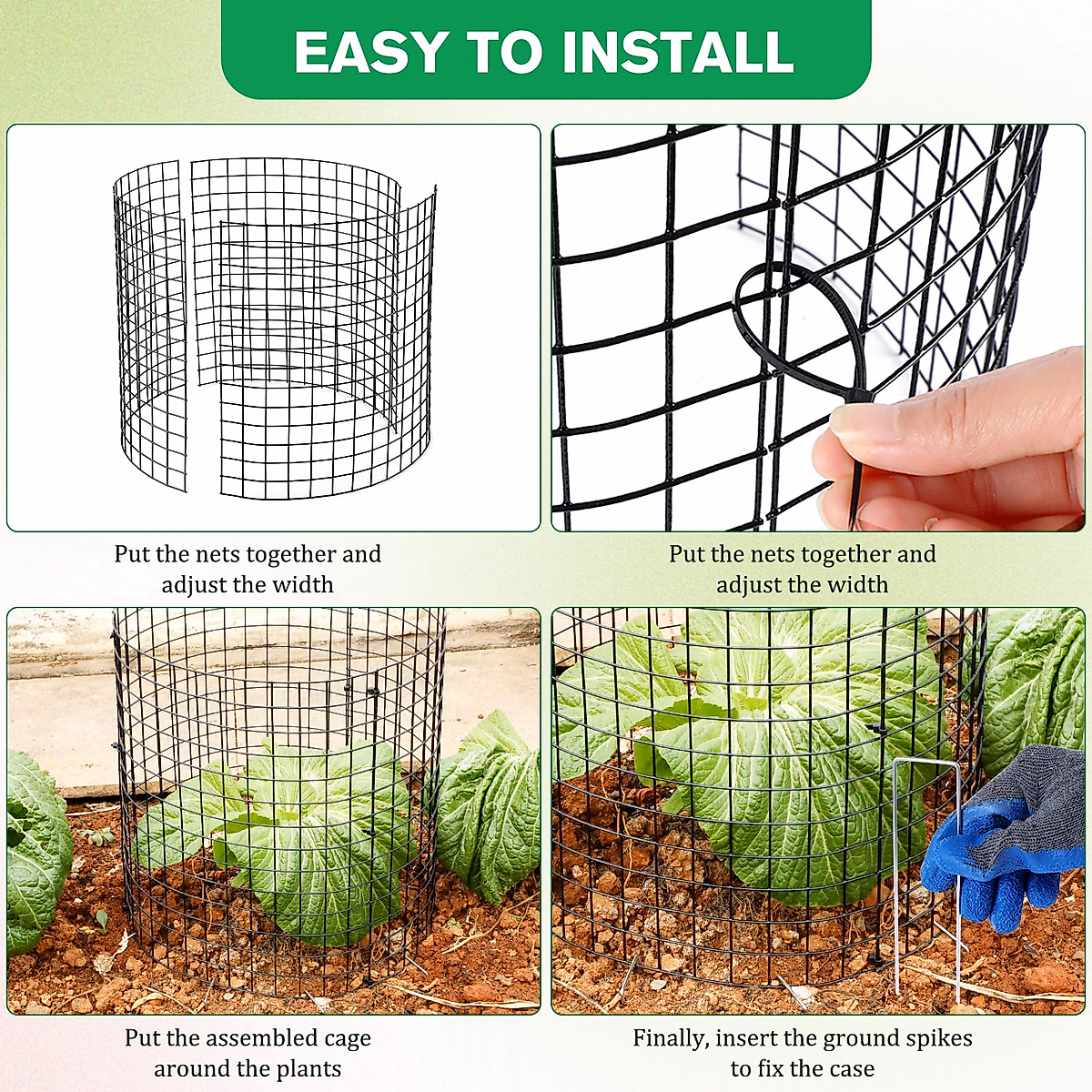 EASY TO INSTALL

Put the nets together and adjust the width

Put the nets together and adjust the width

Put the assembled cage around the plants

Finally, insert the ground spikes to fix the case