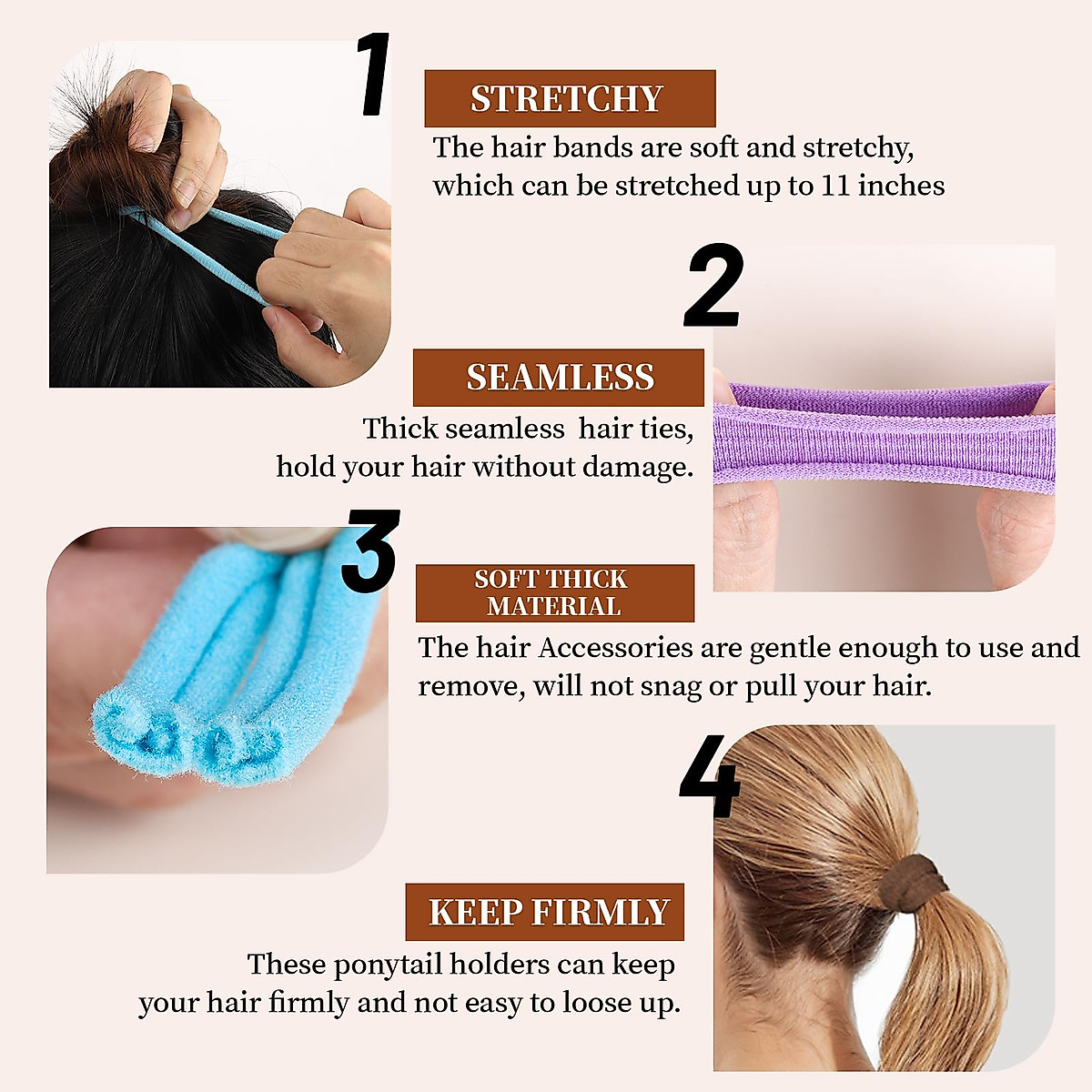 1

STRETCHY

The hair bands are soft and stretchy, which can be stretched up to 11 inches

2

SEAMLESS

Thick seamless  hair ties, hold your hair without damage.

3

SOFT THICK MATERIAL

The hair Accessories are gentle enough to use and remove, will not snag or pull your hair.

4

KEEP FIRMLY

These ponytail holders can keep your hair firmly and not easy to loose up.